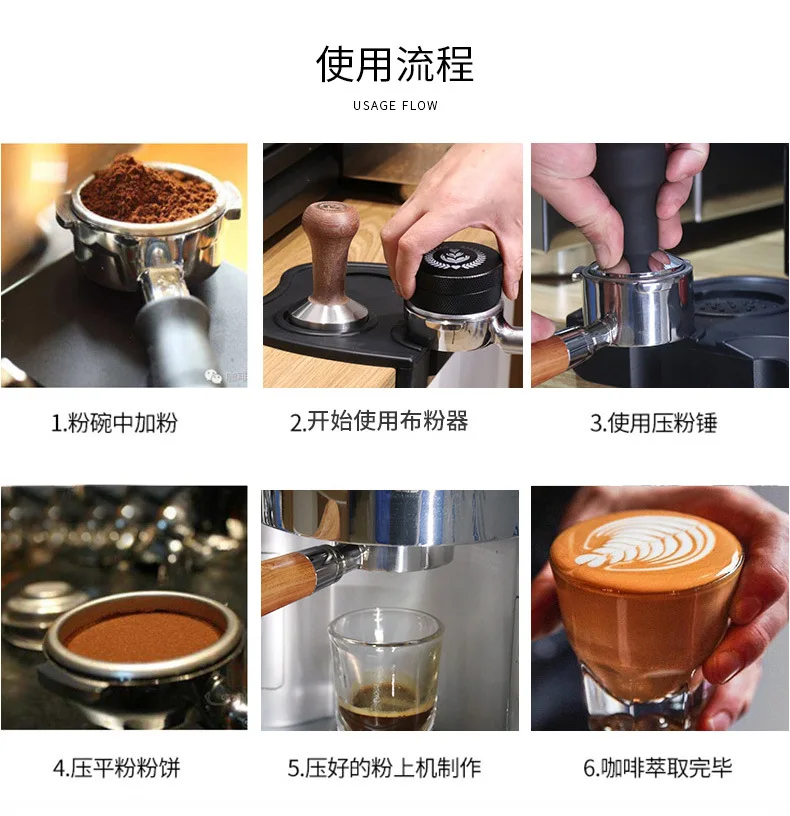 使用流程

USAGE FLOW

1.粉碗中加粉

2.开始使用布粉器

3.使用压粉锤

4.压平粉粉饼

5.压好的粉上机制作

6.咖啡萃取完毕