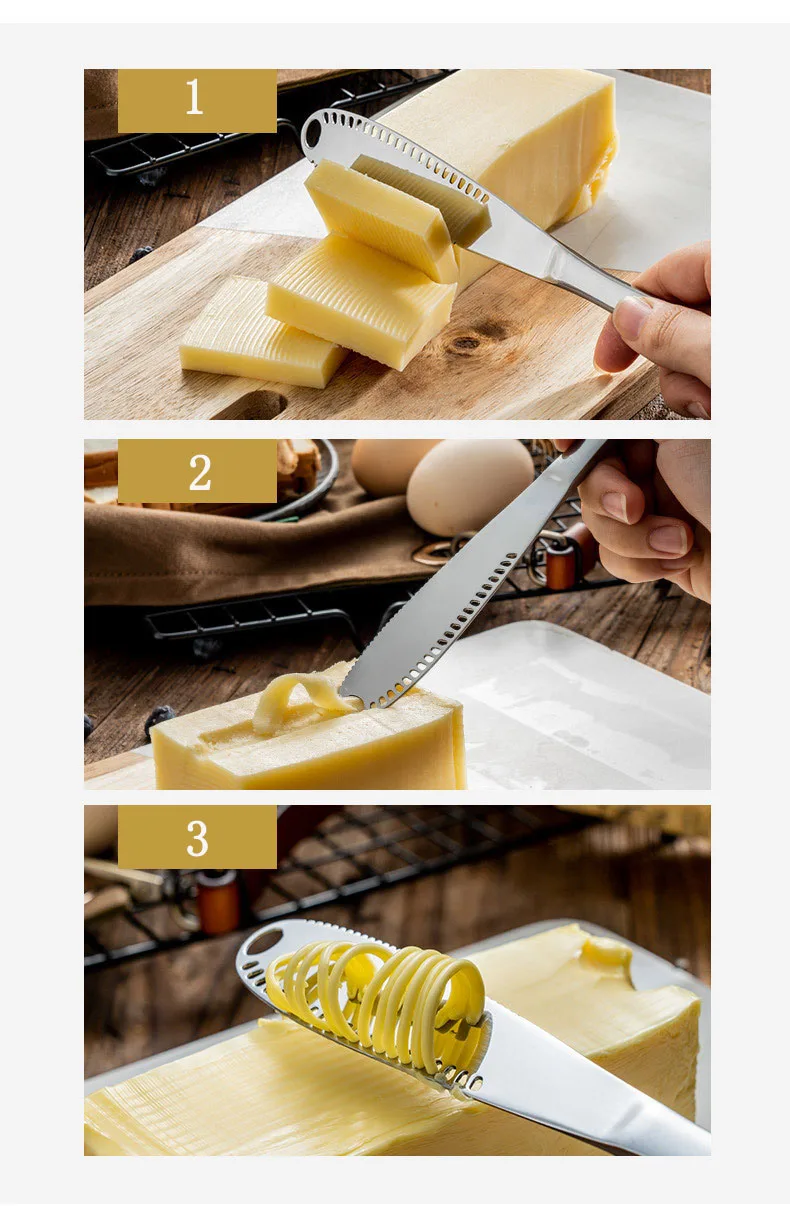 1

2

3