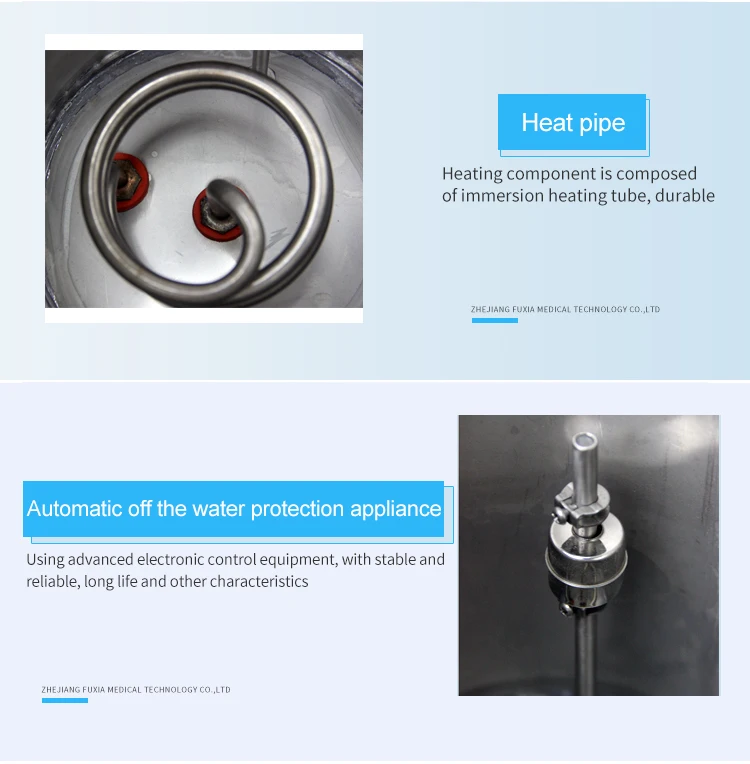 Heat pipe

Heating component is composed of immersion heating tube, durable

ZHEJIANG FUXIA MEDICAL TECHNOLOGY CO.,LTD

Automatic off the water protection appliance

Using advanced electronic control equipment, with stable and reliable, long life and other characteristics

ZHEJIANG FUXIA MEDICAL TECHNOLOGY CO.,LTD