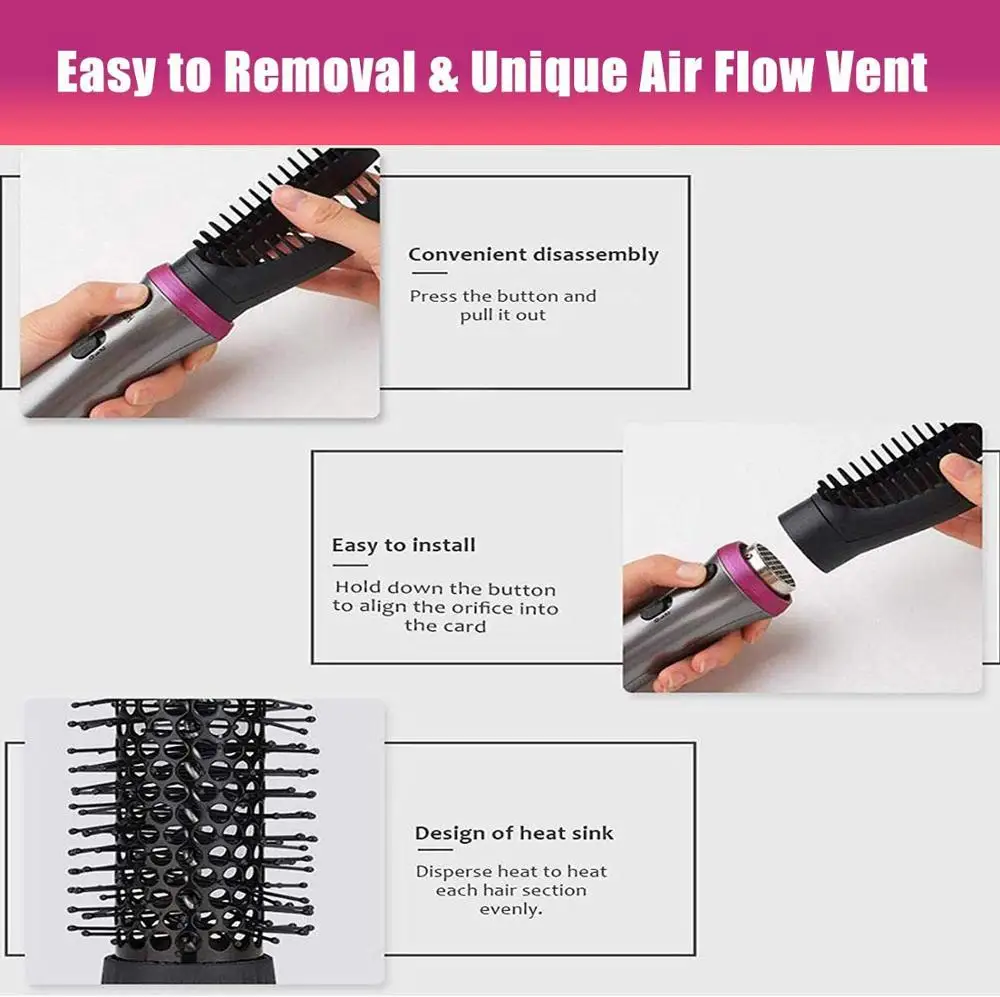 Easy to Removal & Unique Air Flow Vent

Convenient disassembly

Press the button and pull it out

Easy to install

Hold down the button to align the orifice into the card

Design of heat sink

Disperse heat to heat each hair section evenly.