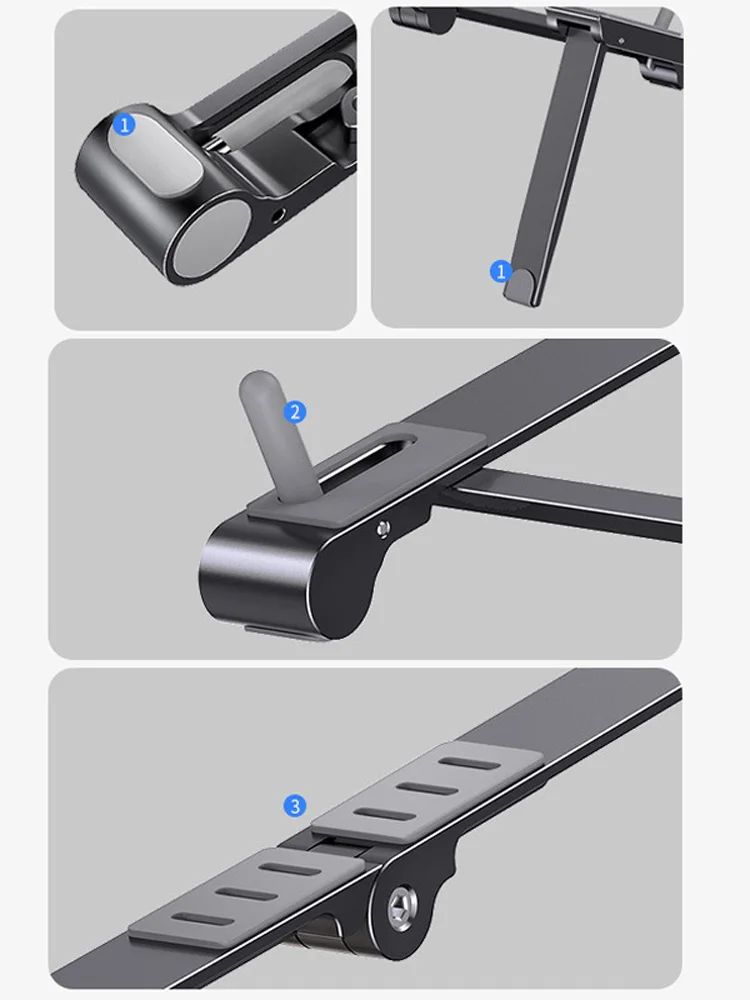 1

1

2

3