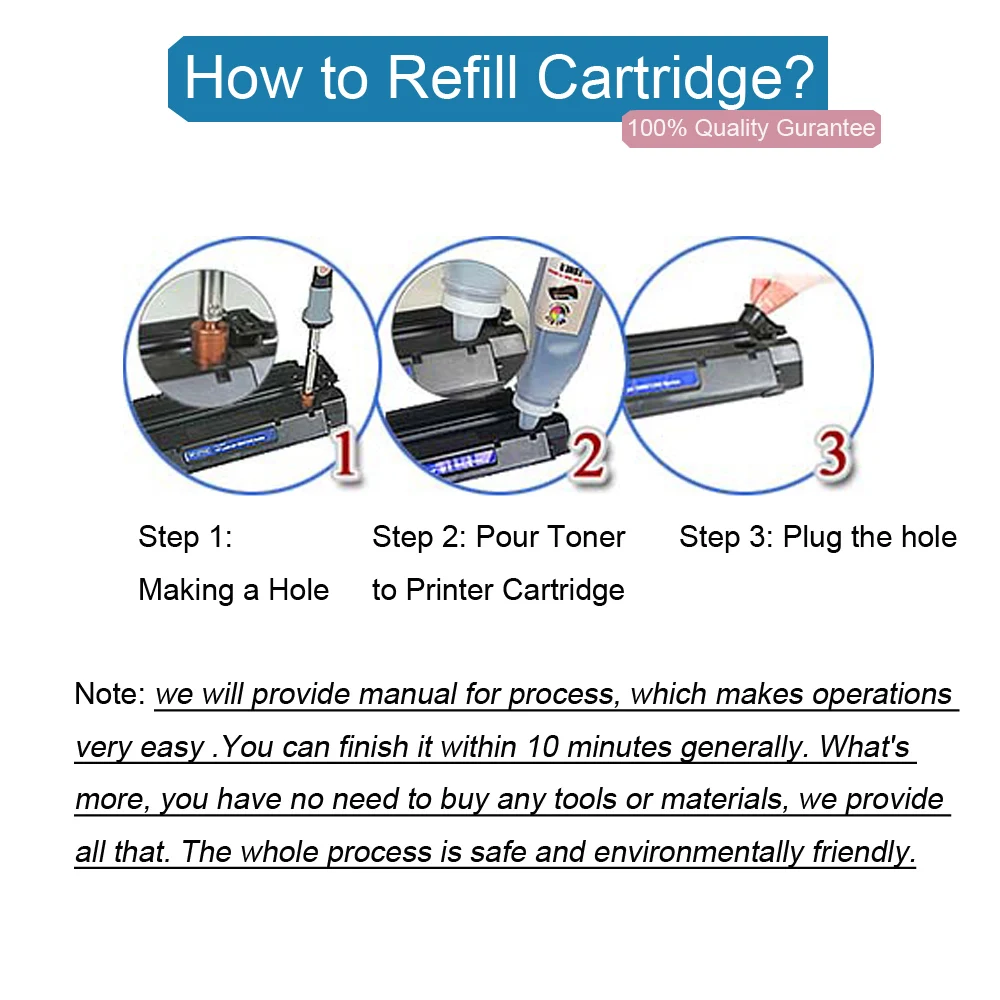 How to Refill Cartridge?

100% Quality Gurantee

1

2

3

Step 1: Making a Hole

Step 2: Pour Toner to Printer Cartridge

Step 3: Plug the hole

Note: we will provide manual for process, which makes operations very easy .You can finish it within 10 minutes generally. What's more, you have no need to buy any tools or materials, we provide all that. The whole process is safe and environmentally friendly.