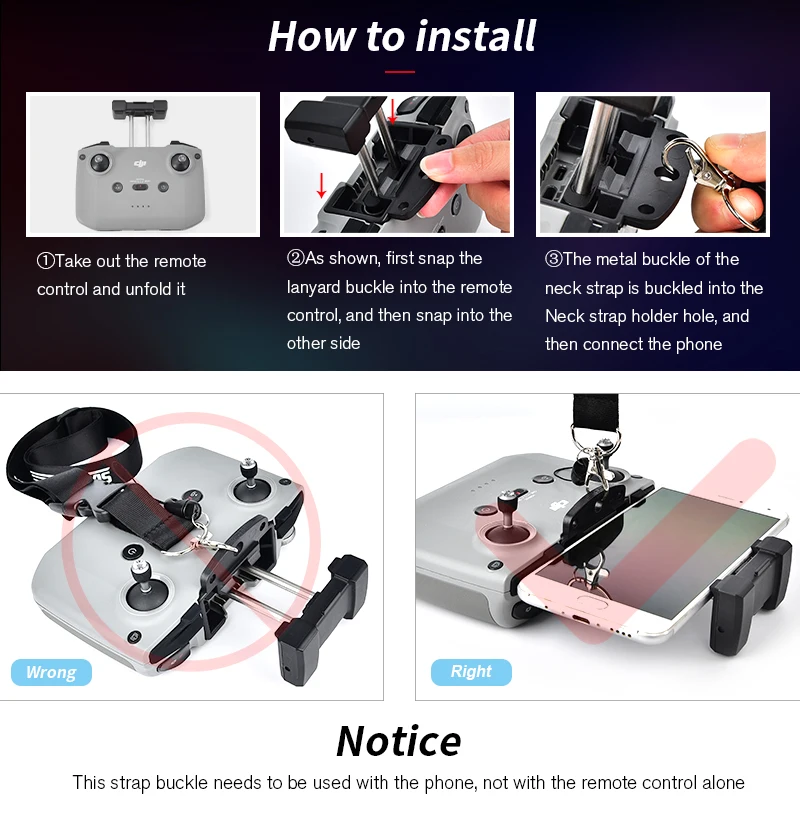 How to install

①Take out the remote control and unfold it

②As shown, first snap the lanyard buckle into the remote control, and then snap into the other side

③The metal buckle of the neck strap is buckled into the Neck strap holder hole, and then connect the phone

Wrong

Right

Notice

This strap buckle needs to be used with the phone, not with the remote control alone