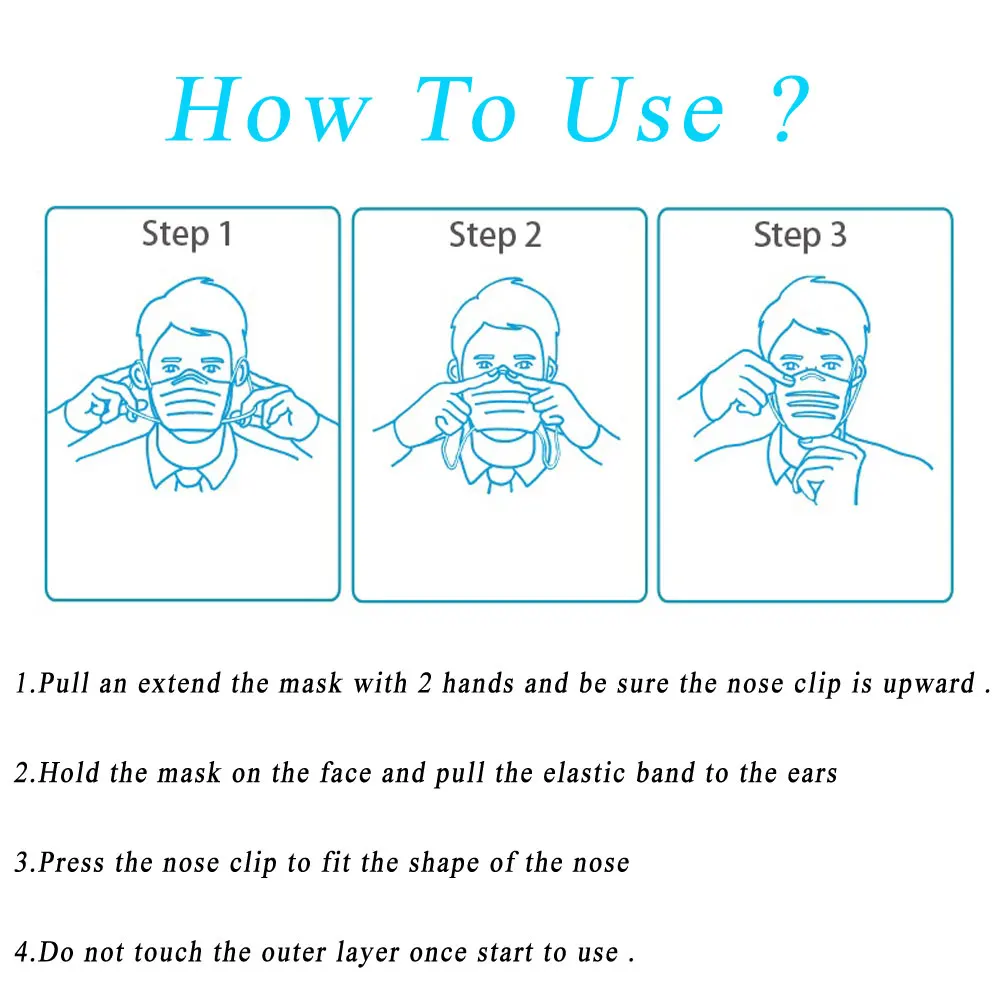 How To Use ?

Step 1

Step 2

Step 3

1.Pull an extend the mask with 2 hands and be sure the nose clip is upward .

2.Hold the mask on the face and pull the elastic band to the ears

3.Press the nose clip to fit the shape of the nose

4.Do not touch the outer layer once start to use .