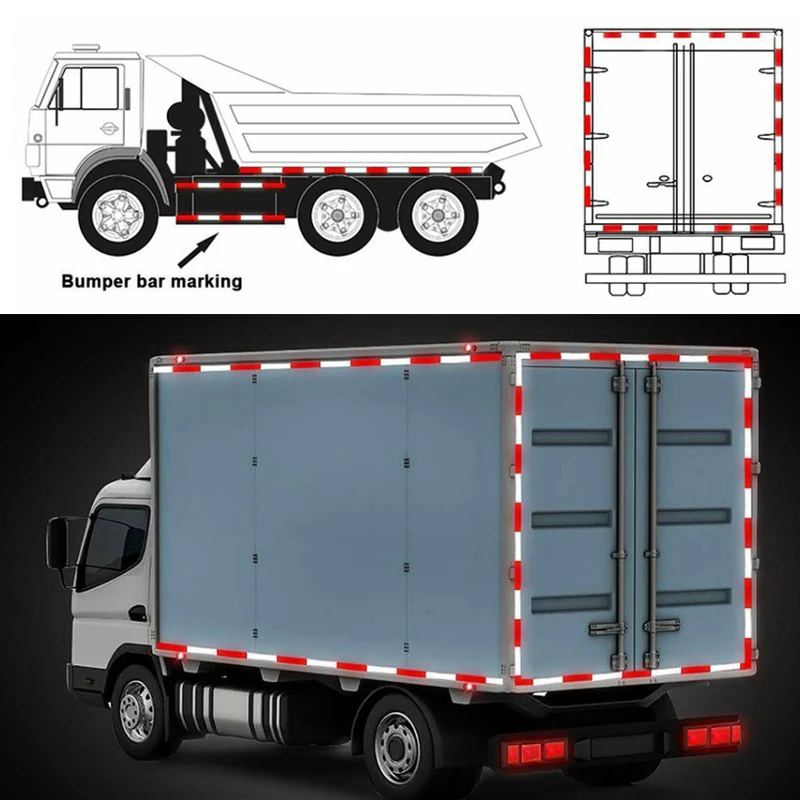 Bumper bar marking