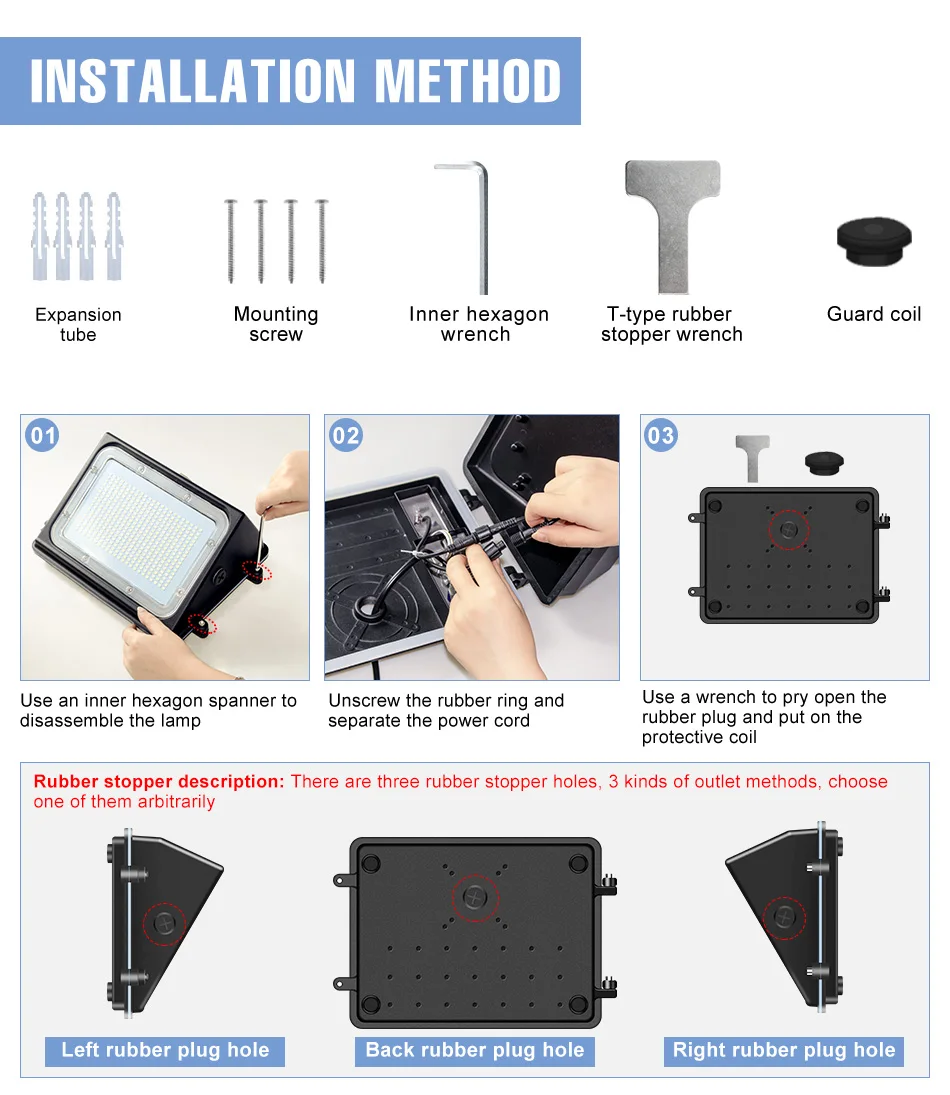 INSTALLATION METHOD

Expansion tube

Mounting screw

Inner hexagon wrench

T-type rubber stopper wrench

Guard coil

01

Use an inner hexagon spanner to disassemble the lamp

02

Unscrew the rubber ring and separate the power cord

03

Use a wrench to pry open the rubber plug and put on the protective coil

Rubber stopper description: There are three rubber stopper holes, 3 kinds of outlet methods, choose one of them arbitrarily

Left rubber plug hole

Back rubber plug hole

Right rubber plug hole