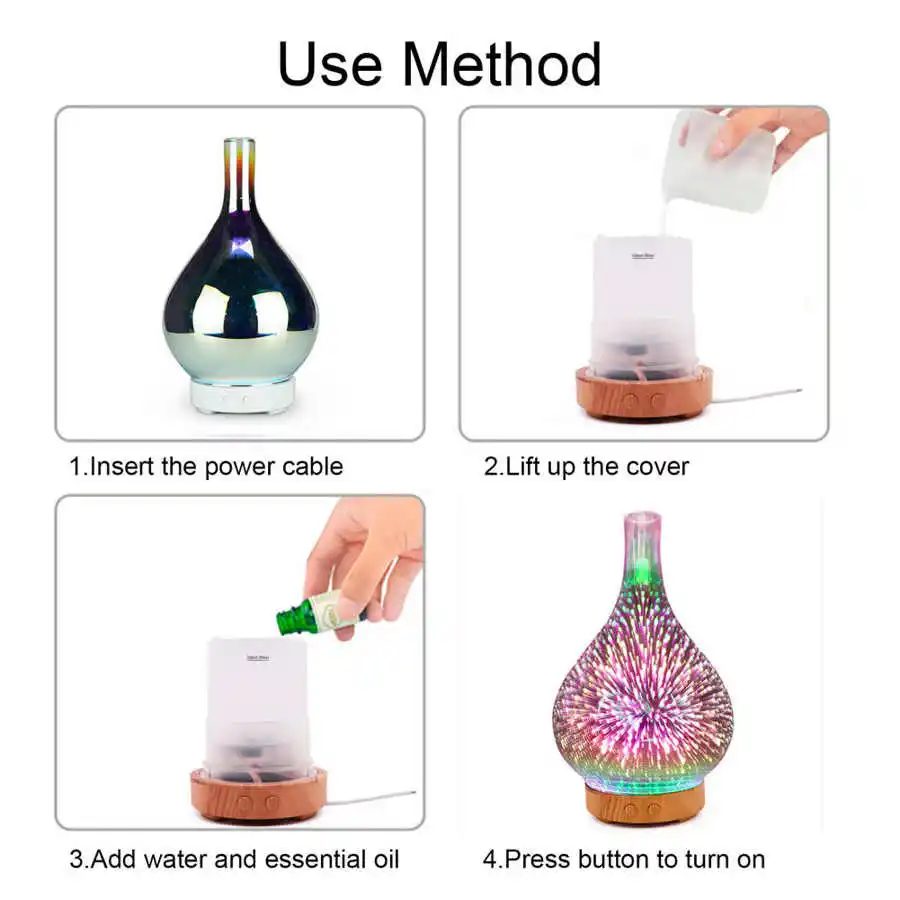 Use Method

1.Insert the power cable

2.Lift up the cover

3.Add water and essential oil

4.Press button to turn on