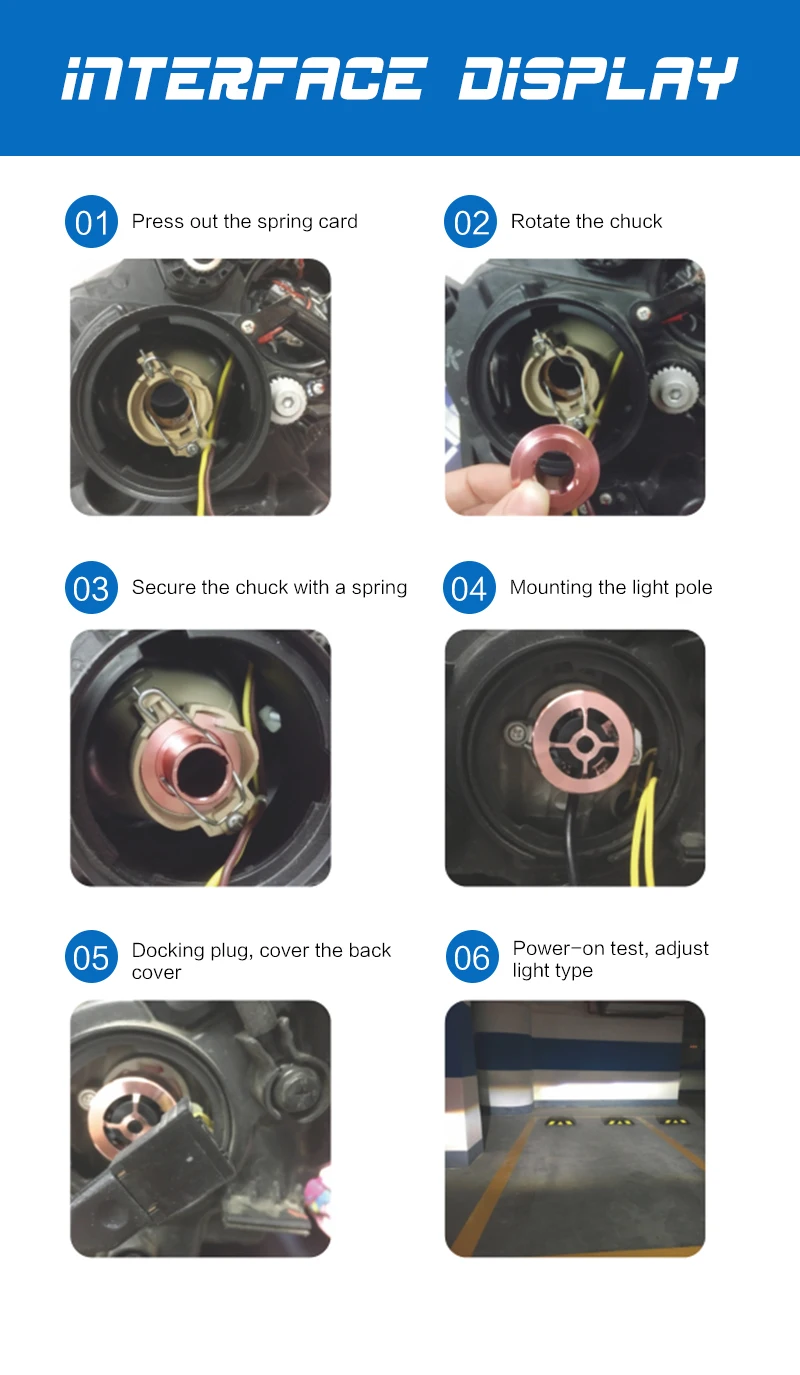 INTERFACE DISPLAY

01 Press out the spring card

02 Rotate the chuck

03 Secure the chuck with a spring

04 Mounting the light pole

05 Docking plug, cover the back cover

06 Power-on test, adjust light type