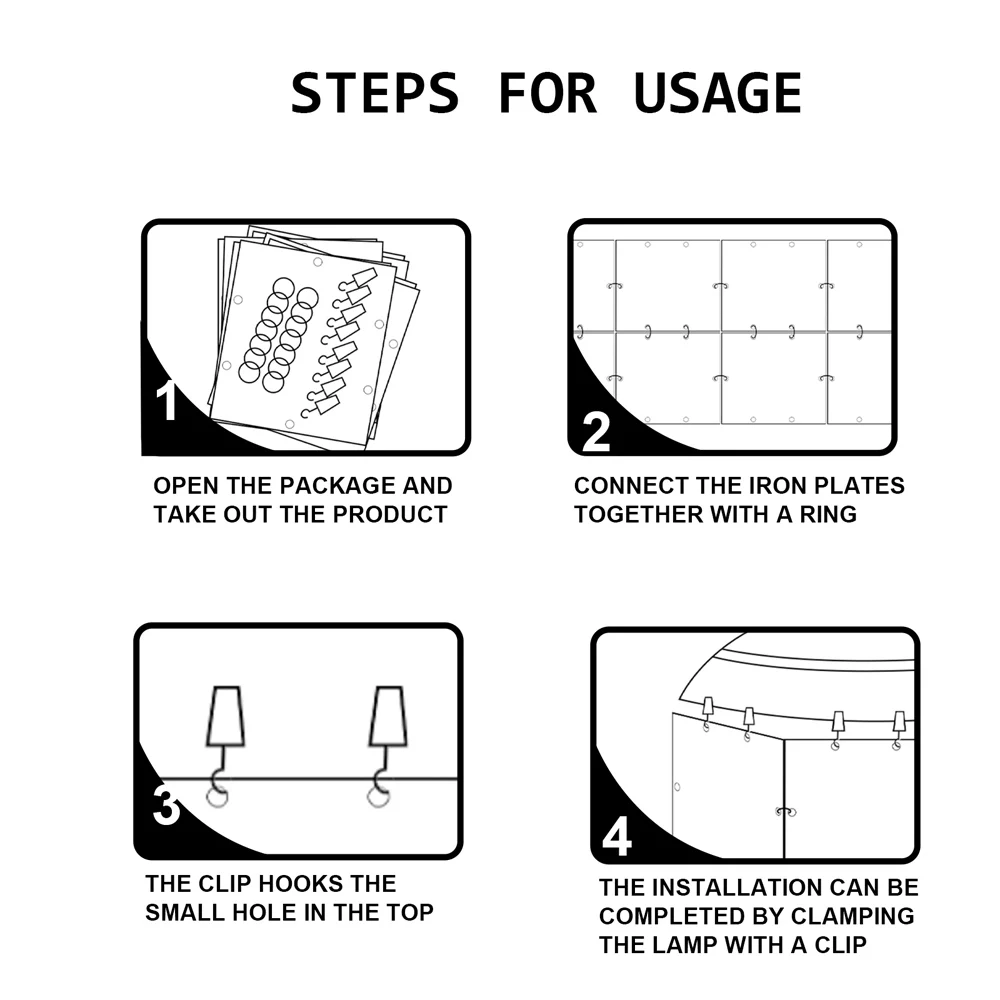 STEPS FOR USAGE

1

OPEN THE PACKAGE AND TAKE OUT THE PRODUCT

2

CONNECT THE IRON PLATES TOGETHER WITH A RING

3

THE CLIP HOOKS THE SMALL HOLE IN THE TOP

4

THE INSTALLATION CAN BE COMPLETED BY CLAMPING THE LAMP WITH A CLIP