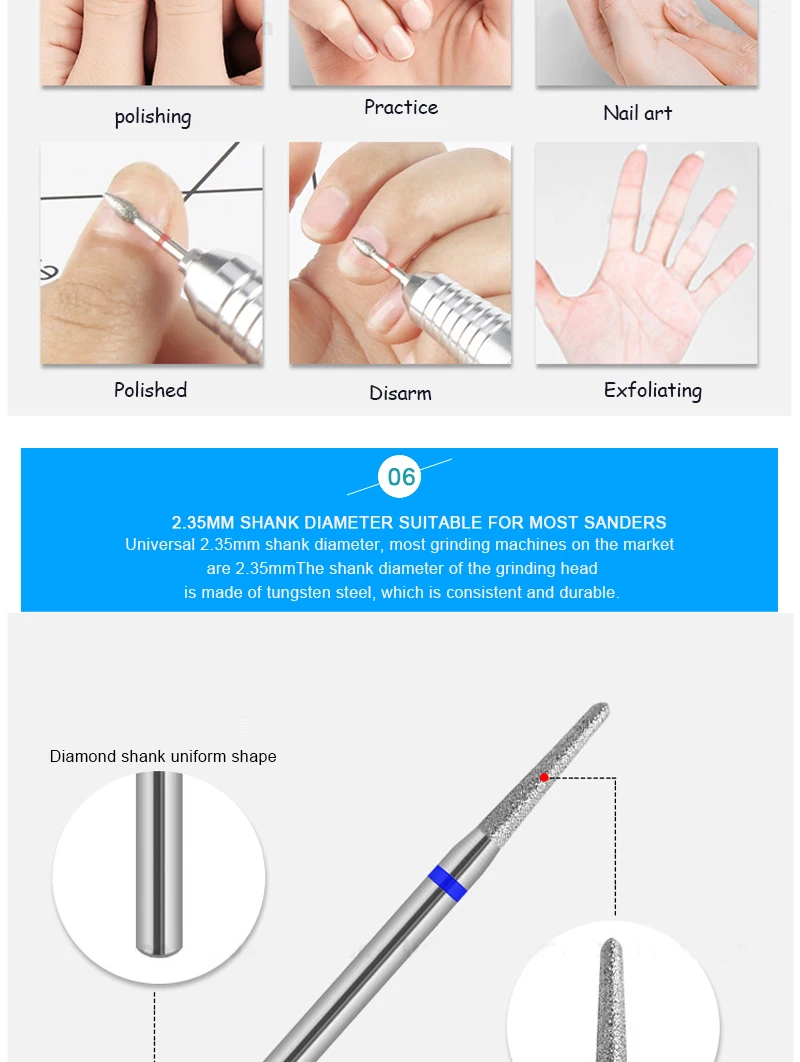 polishing

Practice

Nail art

Polished

Disarm

Exfoliating

06

2.35MM SHANK DIAMETER SUITABLE FOR MOST SANDERS

Universal 2.35mm shank diameter, most grinding machines on the market are 2.35mmThe shank diameter of the grinding head is made of tungsten steel, which is consistent and durable.

Diamond shank uniform shape