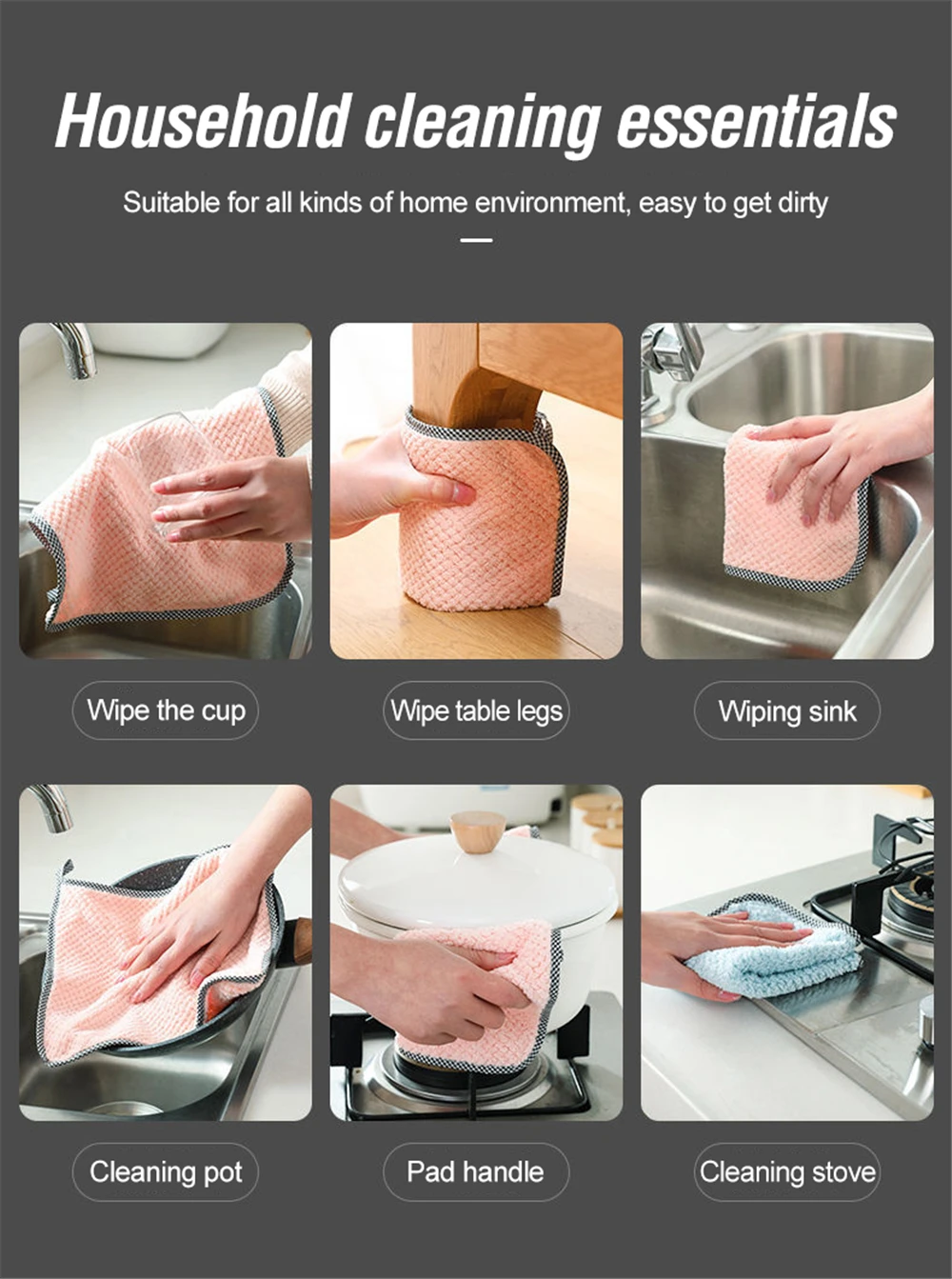 Household cleaning essentials

Suitable for all kinds of home environment, easy to get dirty

Wipe the cup

Wipe table legs

Wiping sink

Cleaning pot

Pad handle

Cleaning stove