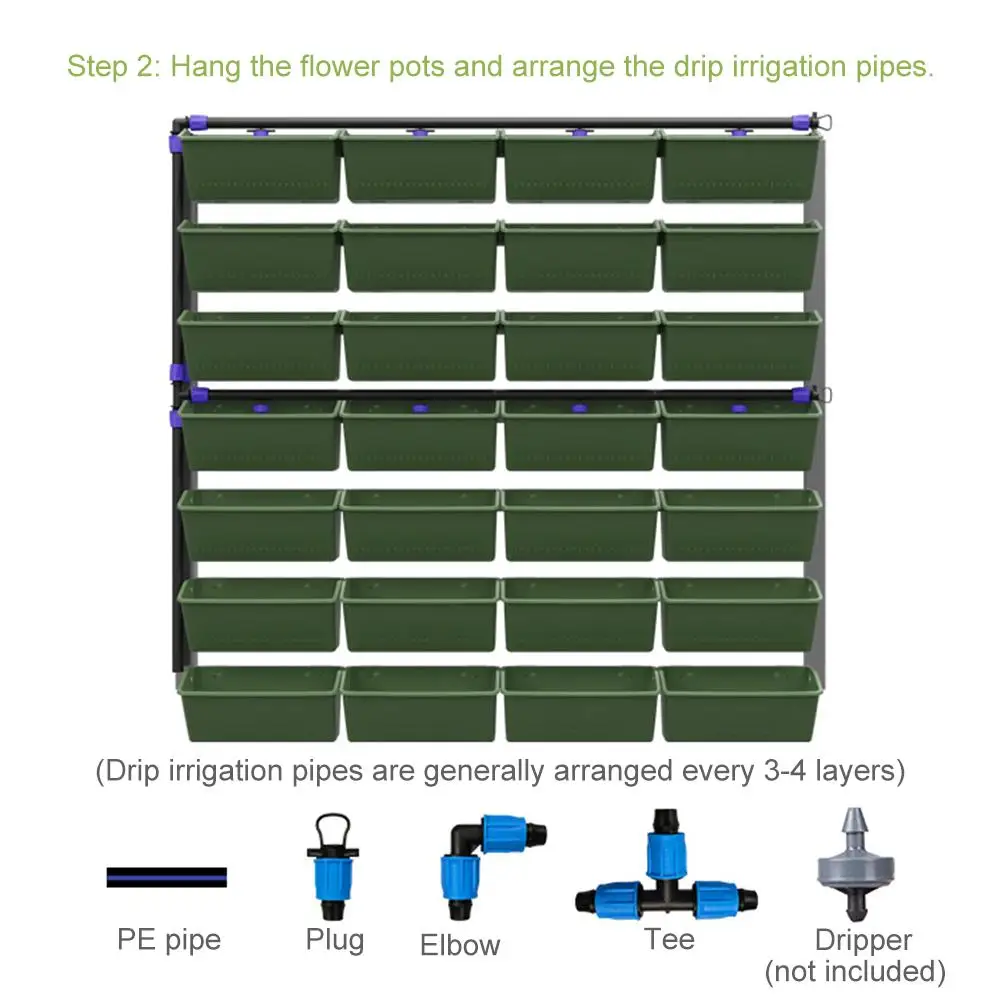 Step 2: Hang the flower pots and arrange the drip irrigation pipes.

(Drip irrigation pipes are generally arranged every 3-4 layers)

PE pipe

Plug

Elbow

Tee

Dripper
(not included)