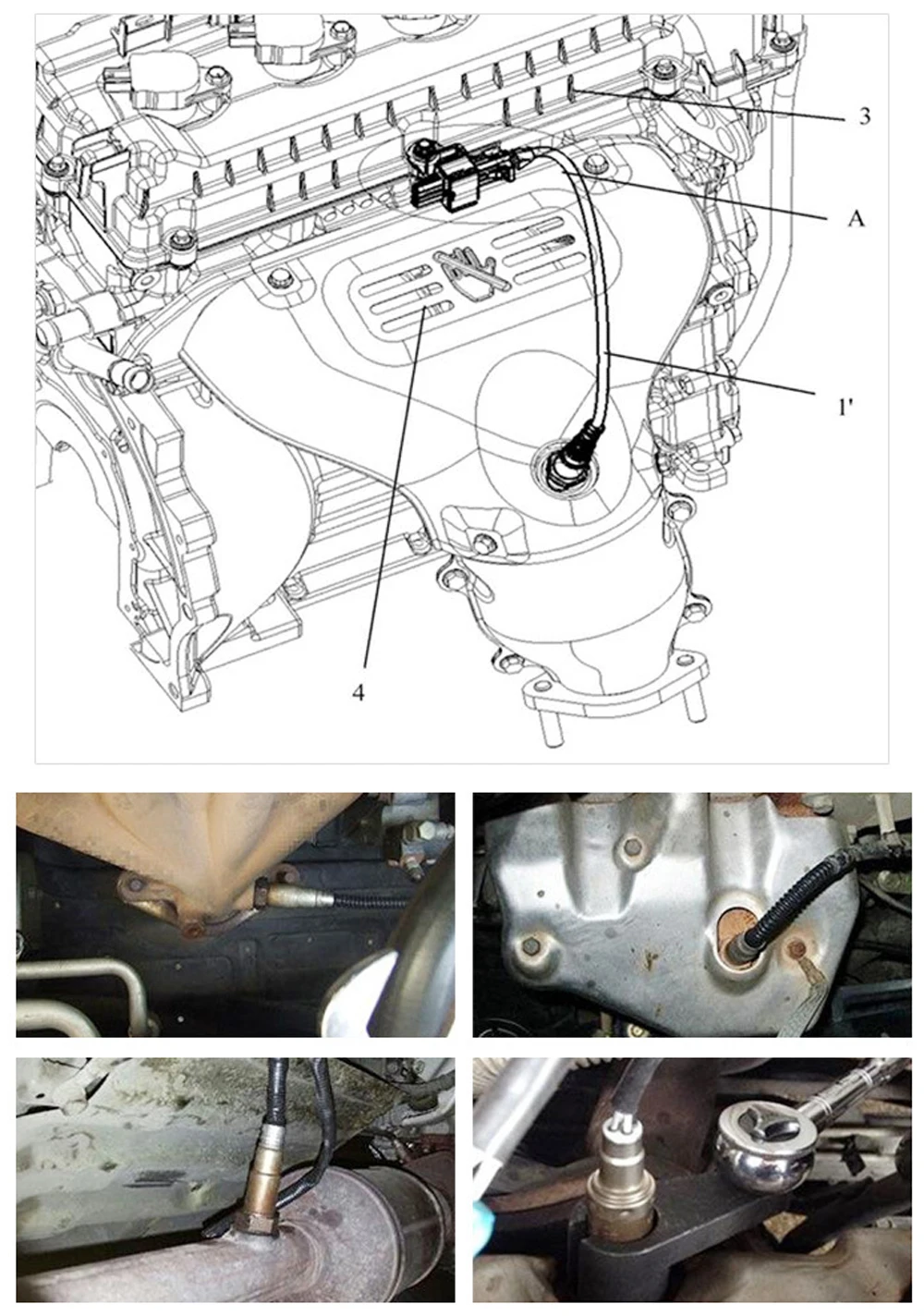 3
A
1'
4