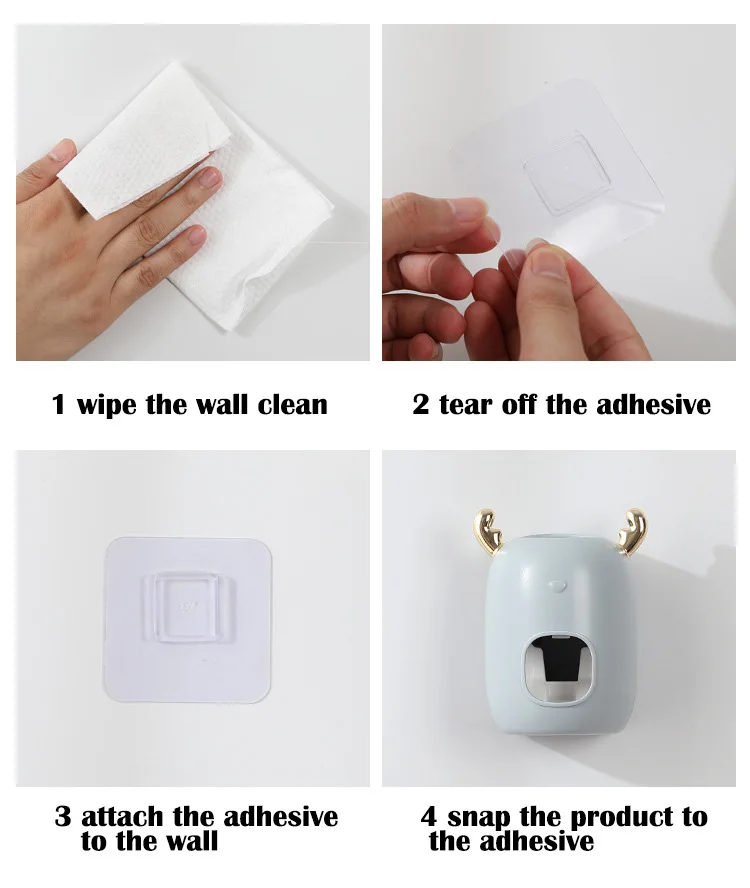 1 wipe the wall clean

2 tear off the adhesive

3 attach the adhesive to the wall

4 snap the product to the adhesive