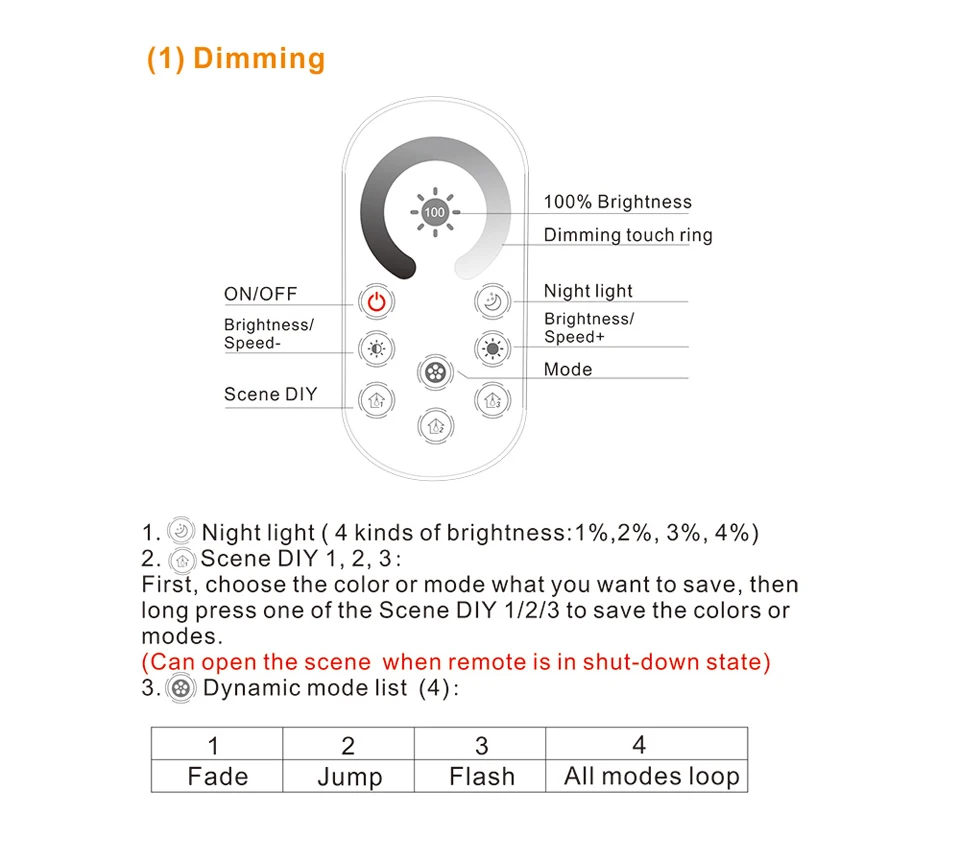 (1) Dimming

100

100% Brightness

Dimming touch ring

ON/OFF

Night light

Brightness/ Speed-

Brightness/ Speed+

Mode

Scene DIY

1. Night light ( 4 kinds of brightness:1%,2%, 3%, 4%)
2. Scene DIY 1, 2, 3:
First, choose the color or mode what you want to save, then long press one of the Scene DIY 1/2/3 to save the colors or modes.
(Can open the scene when remote is in shut-down state)
3. Dynamic mode list (4):

| 1 | 2 | 3 | 4 |
|---|---|---|---|
| Fade | Jump | Flash | All modes loop |