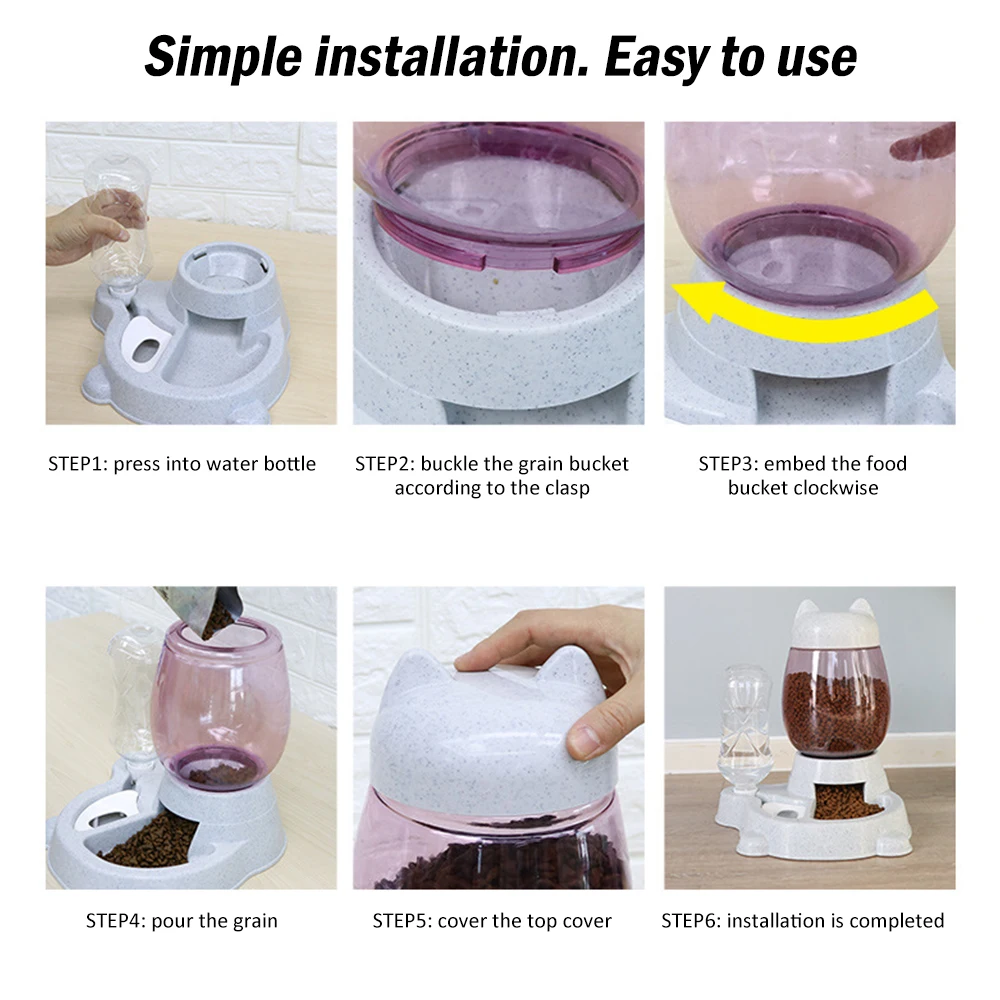 Simple installation. Easy to use

STEP1: press into water bottle

STEP2: buckle the grain bucket according to the clasp

STEP3: embed the food bucket clockwise

STEP4: pour the grain

STEP5: cover the top cover

STEP6: installation is completed