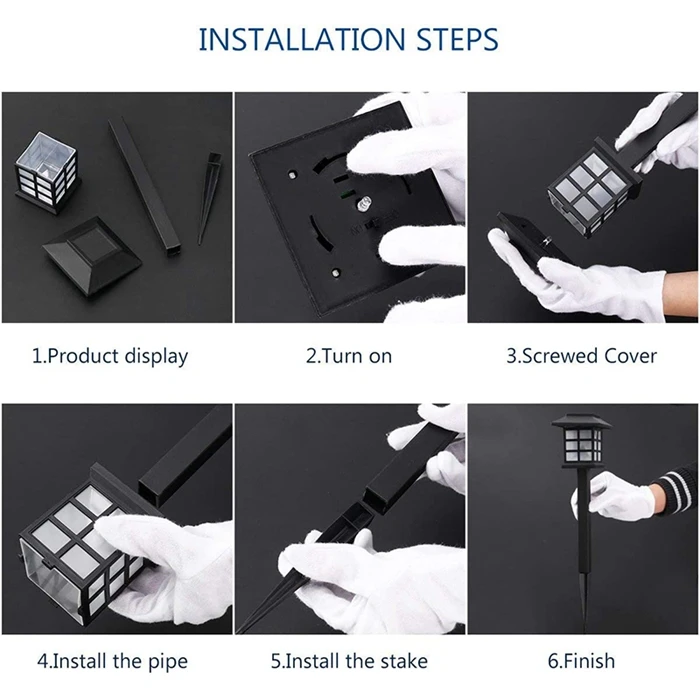 INSTALLATION STEPS

1.Product display

2.Turn on

3.Screwed Cover

4.Install the pipe

5.Install the stake

6.Finish