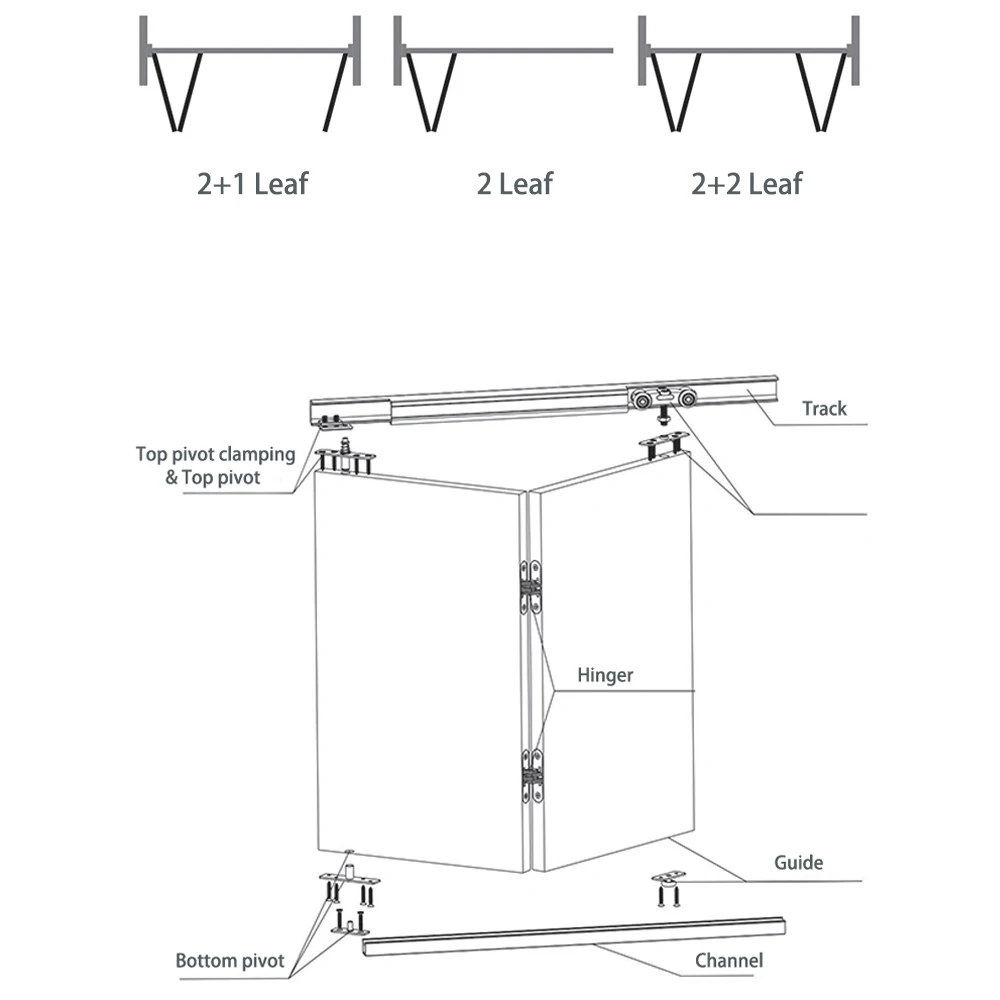 2+1 Leaf

2 Leaf

2+2 Leaf

Track

Top pivot clamping & Top pivot

Hinger

Guide

Bottom pivot

Channel