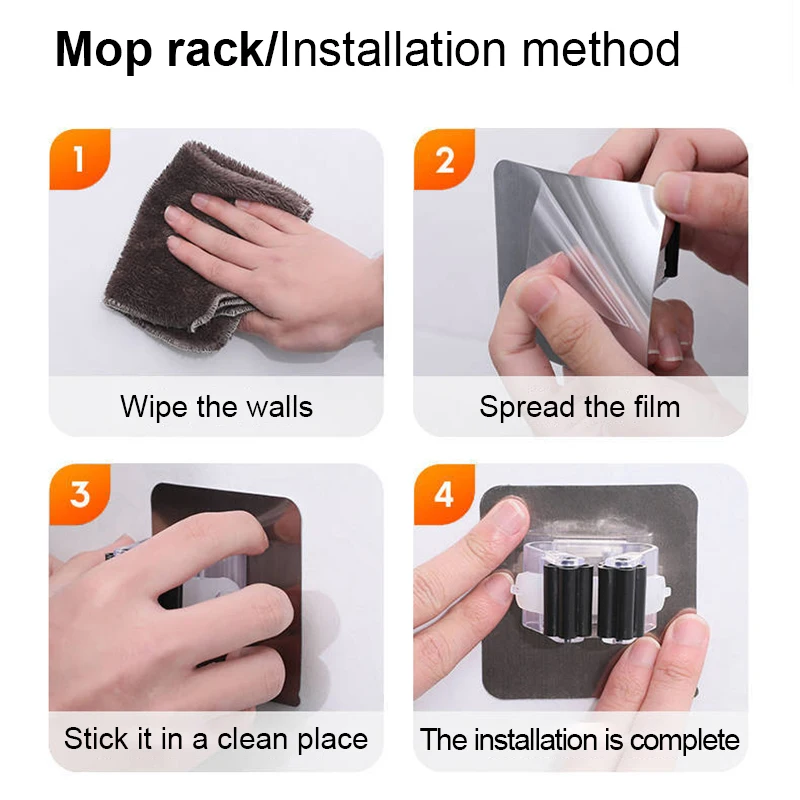 Mop rack/Installation method

1

Wipe the walls

2

Spread the film

3

Stick it in a clean place

4

The installation is complete