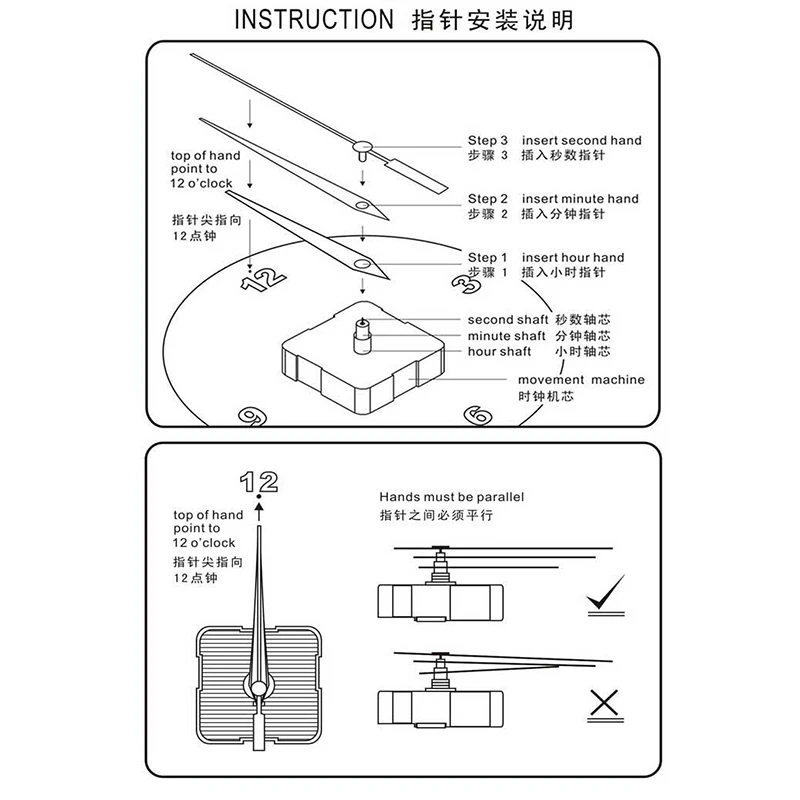 INSTRUCTION 指针安装说明

top of hand point to 12 o'clock

指针尖指向 12点钟

Step 3 insert second hand
步骤 3 插入秒数指针

Step 2 insert minute hand
步骤 2 插入分钟指针

Step 1 insert hour hand
步骤 1 插入小时指针

12

3

second shaft 秒数轴芯
minute shaft 分钟轴芯
hour shaft 小时轴芯

movement machine
时钟机芯

9

6

12

top of hand point to 12 o'clock

指针尖指向 12点钟

Hands must be parallel
指针之间必须平行