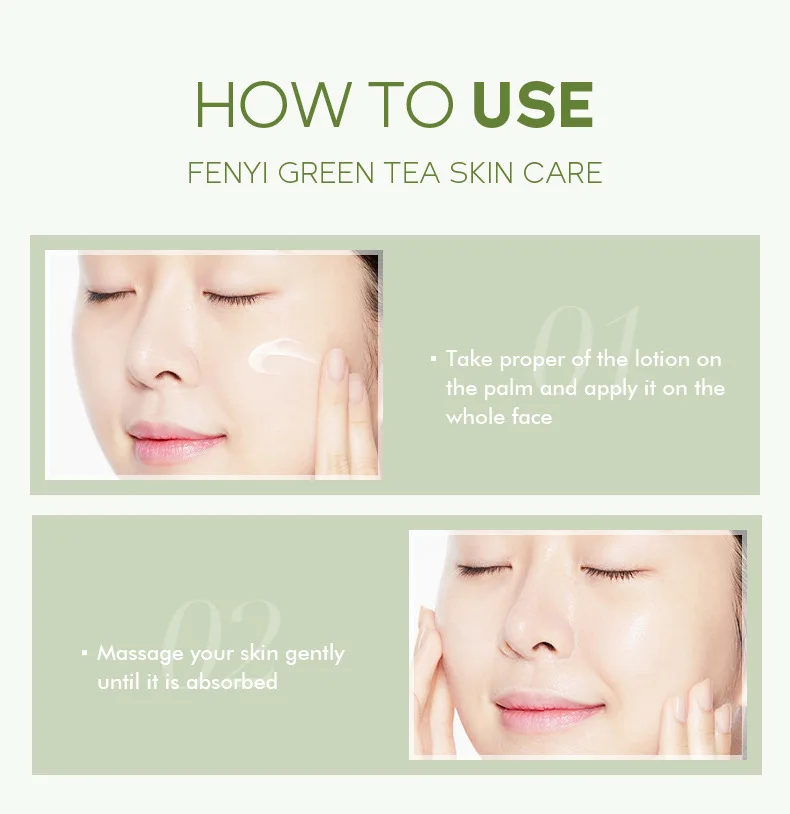 HOW TO USE

FENYI GREEN TEA SKIN CARE

01

▪ Take proper of the lotion on the palm and apply it on the whole face

02

▪ Massage your skin gently until it is absorbed