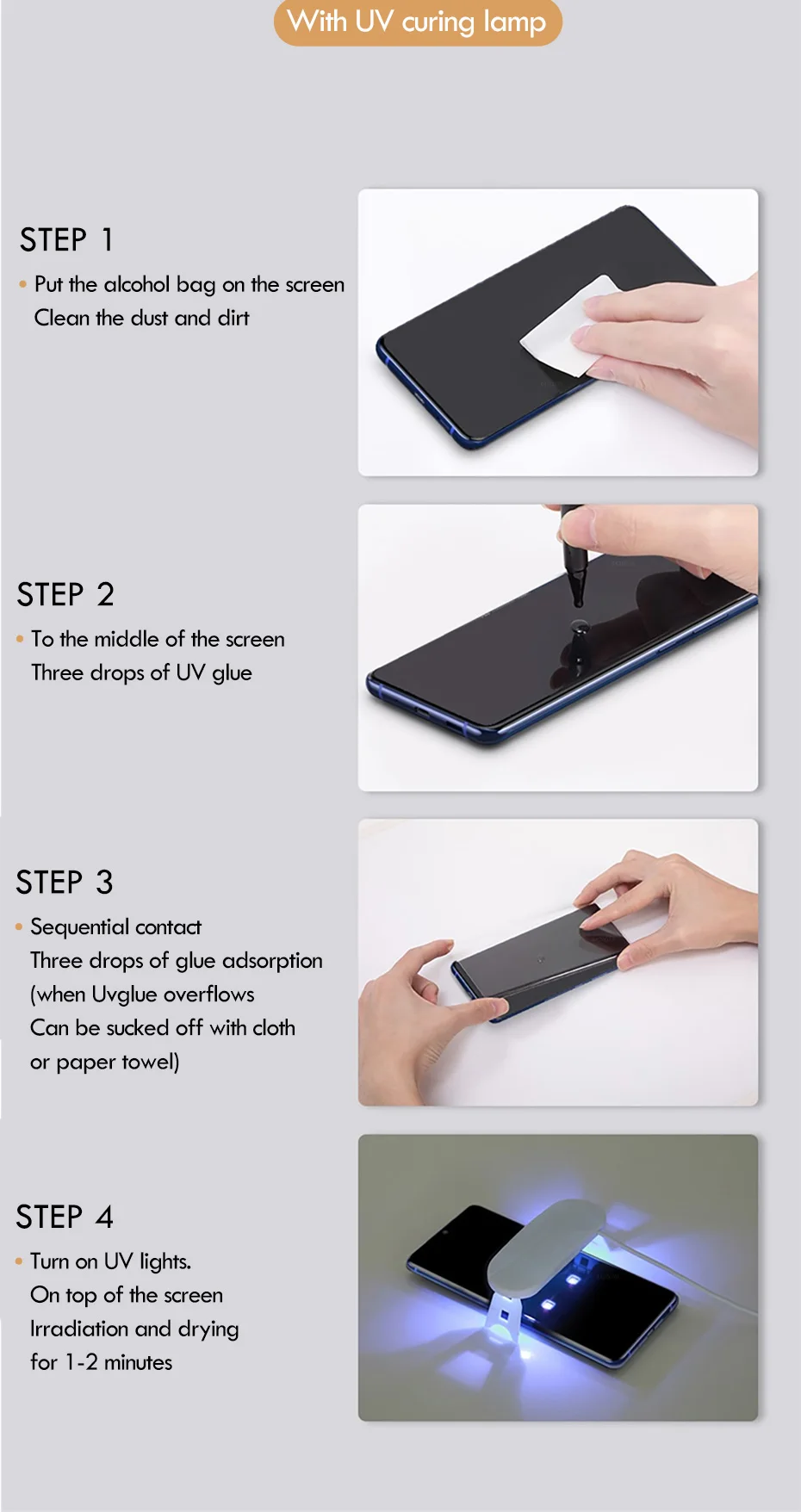 With UV curing lamp

STEP 1

• Put the alcohol bag on the screen
Clean the dust and dirt

STEP 2

• To the middle of the screen
Three drops of UV glue

STEP 3

• Sequential contact
Three drops of glue adsorption
(when Uvglue overflows
Can be sucked off with cloth
or paper towel)

STEP 4

• Turn on UV lights.
On top of the screen
Irradiation and drying
for 1-2 minutes