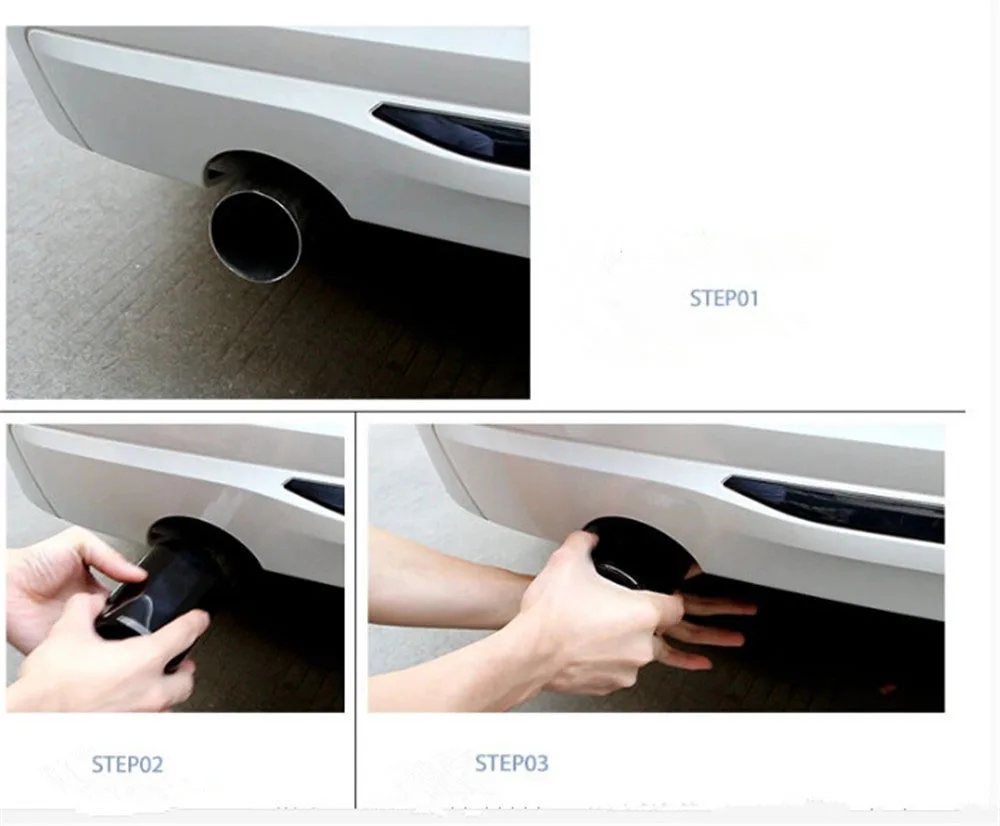 STEP01

STEP02

STEP03