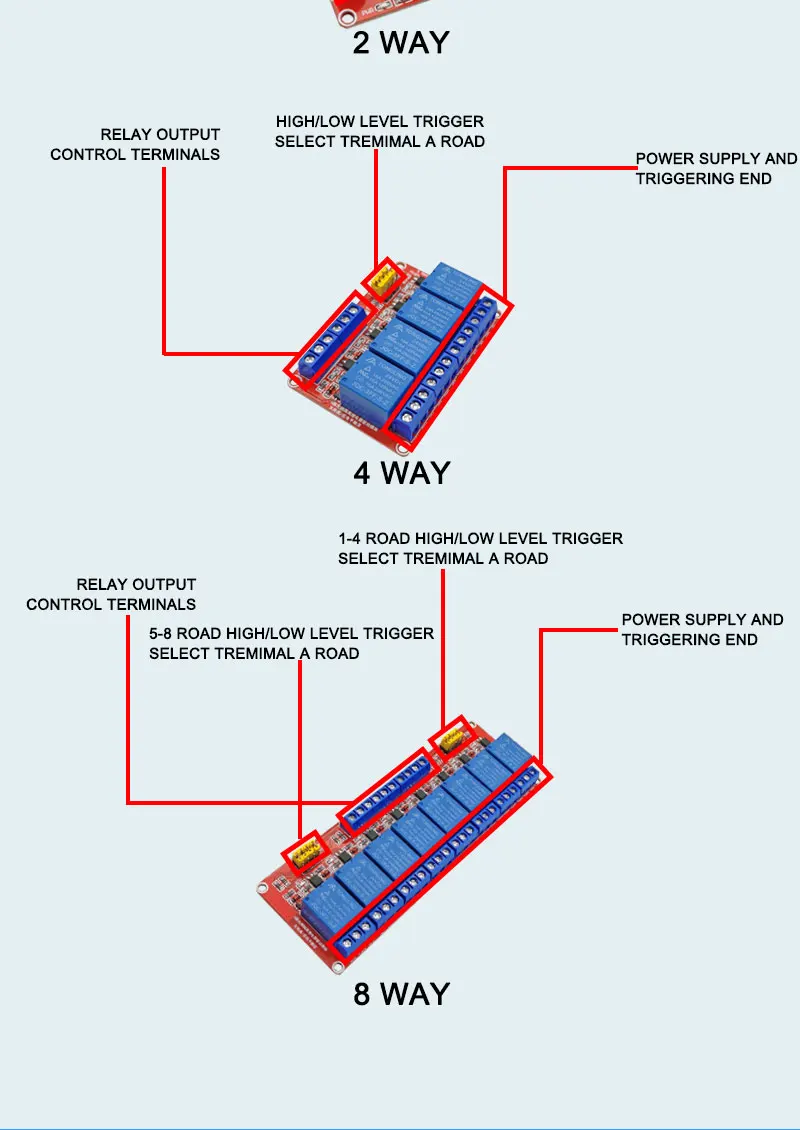 2 WAY

RELAY OUTPUT
CONTROL TERMINALS

HIGH/LOW LEVEL TRIGGER
SELECT TREMIMAL A ROAD

POWER SUPPLY AND
TRIGGERING END

4 WAY

1-4 ROAD HIGH/LOW LEVEL TRIGGER
SELECT TREMIMAL A ROAD

RELAY OUTPUT
CONTROL TERMINALS

5-8 ROAD HIGH/LOW LEVEL TRIGGER
SELECT TREMIMAL A ROAD

POWER SUPPLY AND
TRIGGERING END

8 WAY