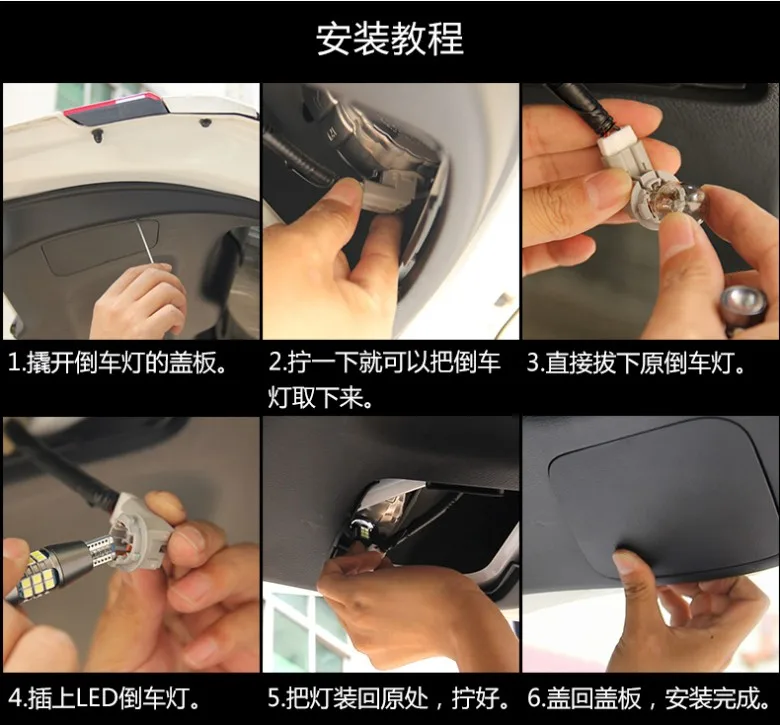 安装教程

1.撬开倒车灯的盖板。

2.拧一下就可以把倒车灯取下来。

3.直接拔下原倒车灯。

4.插上LED倒车灯。

5.把灯装回原处，拧好。

6.盖回盖板，安装完成。