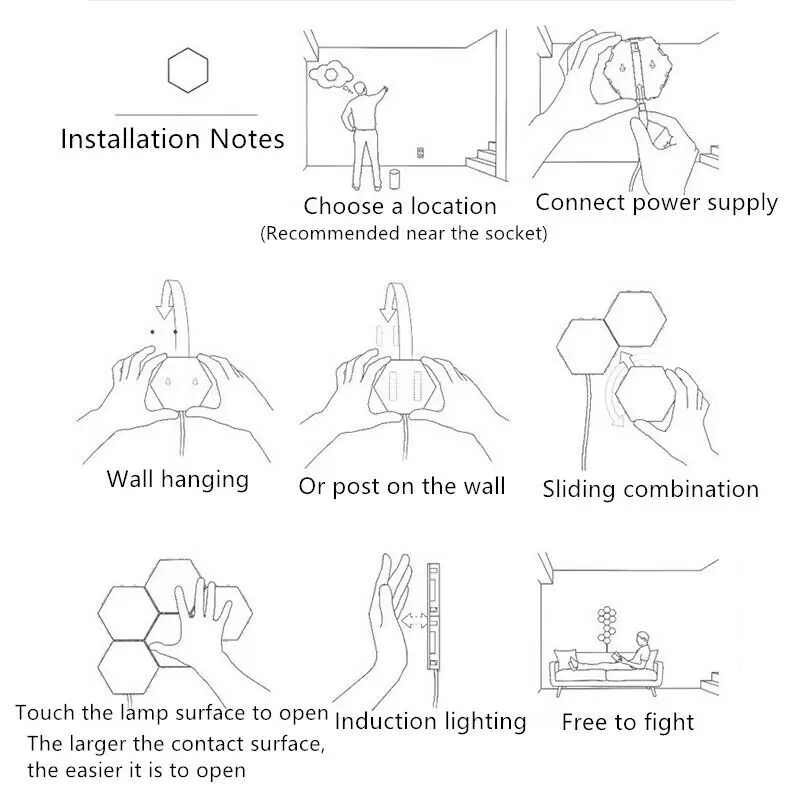 Installation Notes

Choose a location
(Recommended near the socket)

Connect power supply

Wall hanging

Or post on the wall

Sliding combination

Touch the lamp surface to open
The larger the contact surface, the easier it is to open

Induction lighting

Free to fight