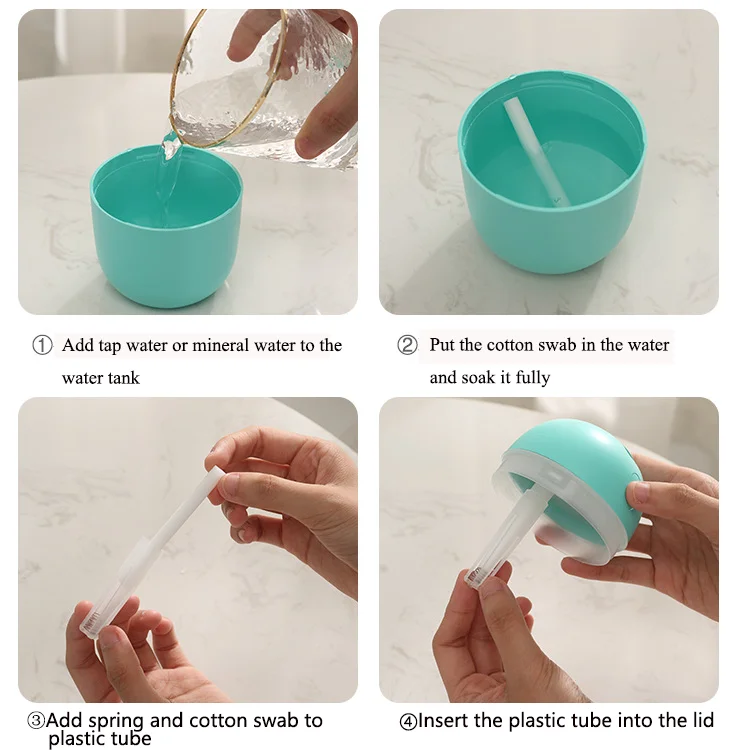 ① Add tap water or mineral water to the water tank

② Put the cotton swab in the water and soak it fully

③Add spring and cotton swab to plastic tube

④Insert the plastic tube into the lid