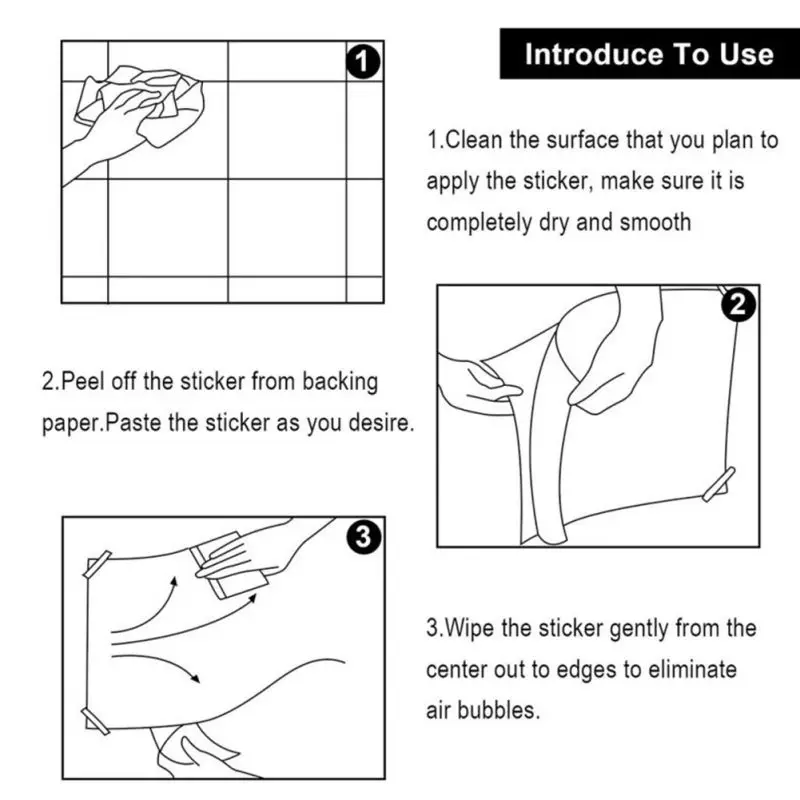 1

Introduce To Use

1.Clean the surface that you plan to apply the sticker, make sure it is completely dry and smooth

2

2.Peel off the sticker from backing paper.Paste the sticker as you desire.

3

3.Wipe the sticker gently from the center out to edges to eliminate air bubbles.