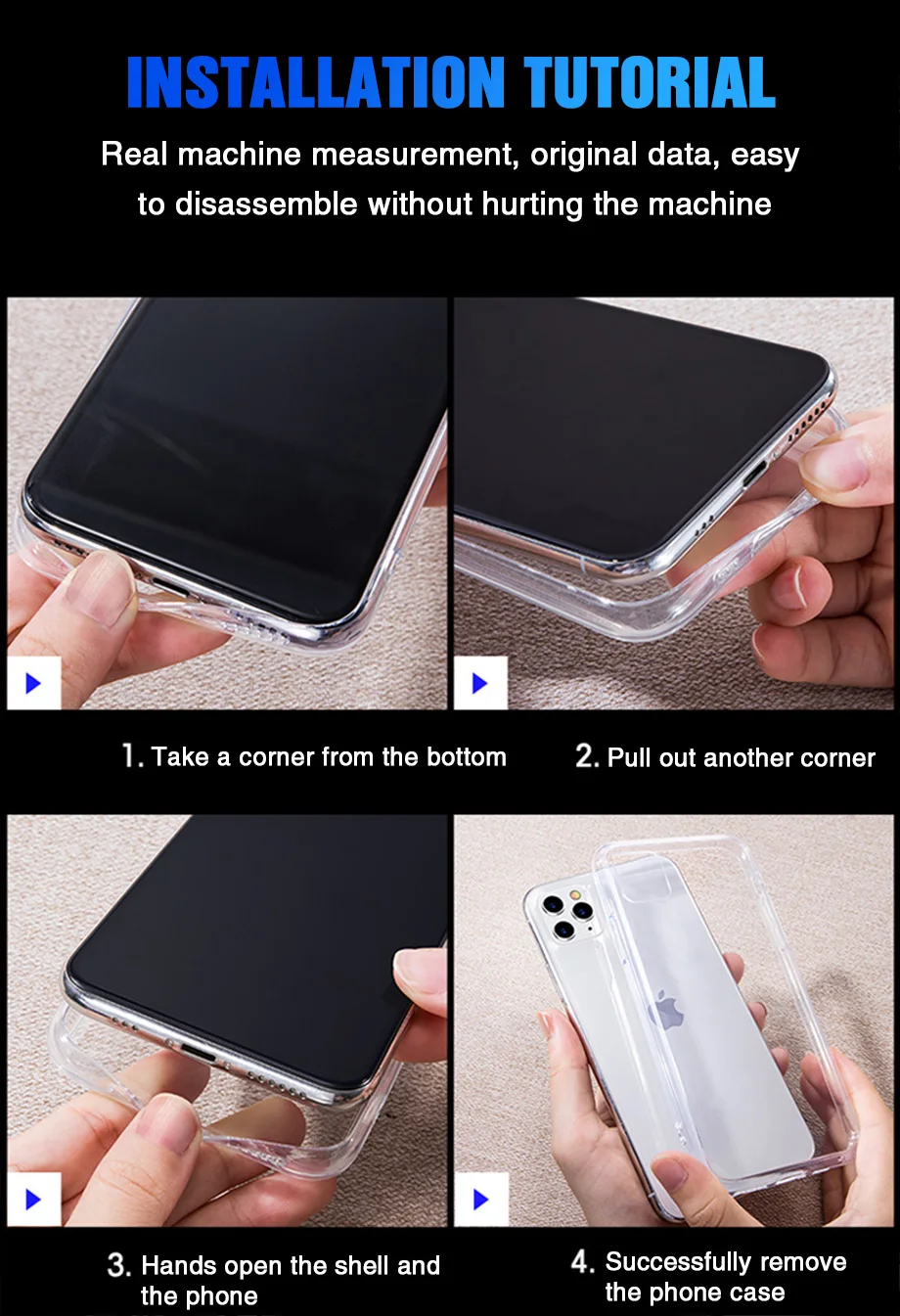 INSTALLATION TUTORIAL

Real machine measurement, original data, easy to disassemble without hurting the machine

1. Take a corner from the bottom

2. Pull out another corner

3. Hands open the shell and the phone

4. Successfully remove the phone case