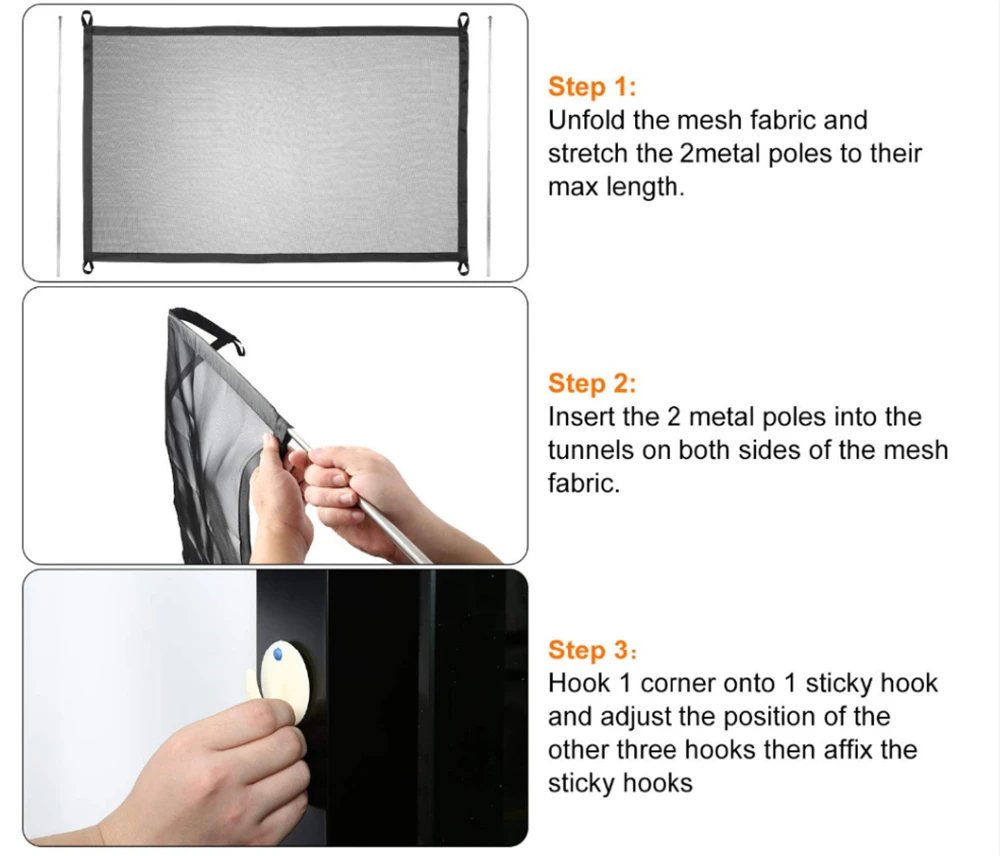 Step 1:
Unfold the mesh fabric and stretch the 2metal poles to their max length.

Step 2:
Insert the 2 metal poles into the tunnels on both sides of the mesh fabric.

Step 3:
Hook 1 corner onto 1 sticky hook and adjust the position of the other three hooks then affix the sticky hooks