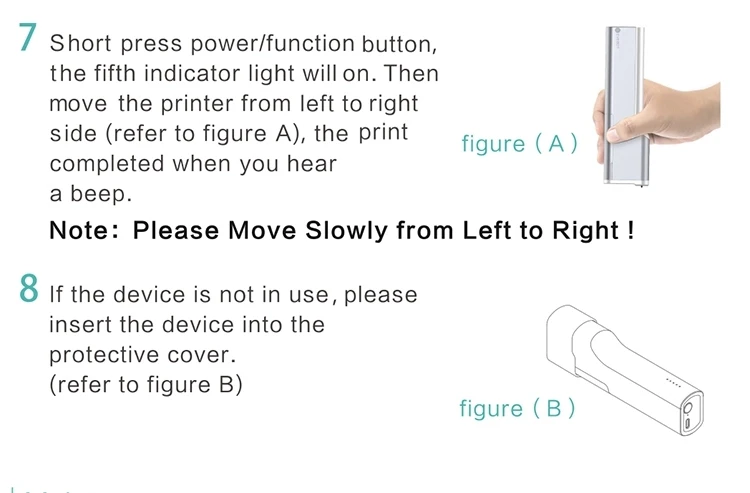 7 Short press power/function button, the fifth indicator light will on. Then move the printer from left to right side (refer to figure A), the print completed when you hear a beep.

figure ( A )

Note: Please Move Slowly from Left to Right !

8 If the device is not in use, please insert the device into the protective cover. (refer to figure B)

figure ( B )