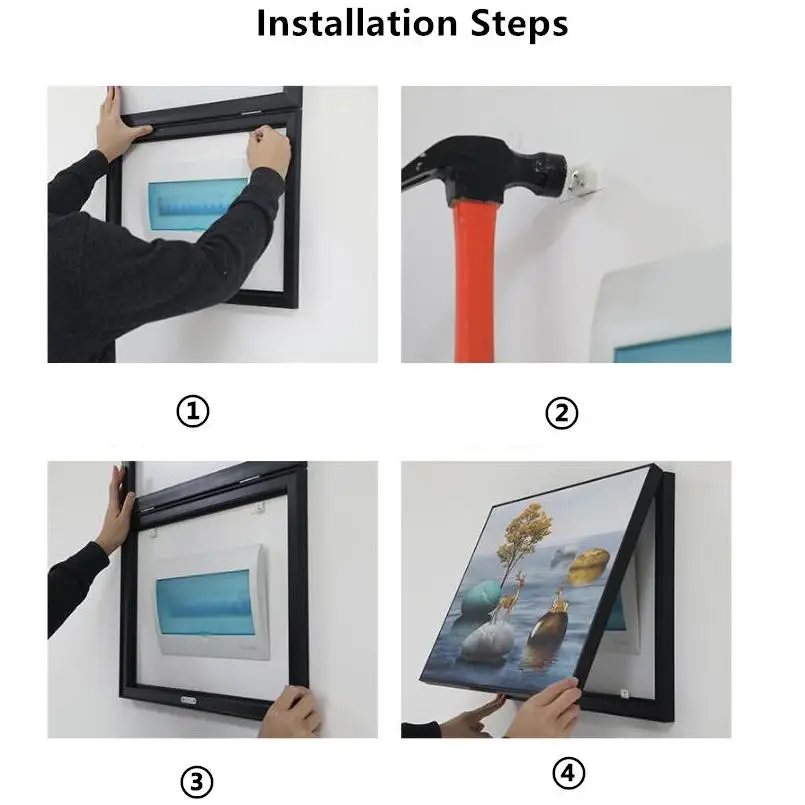 Installation Steps

①

②

③

④