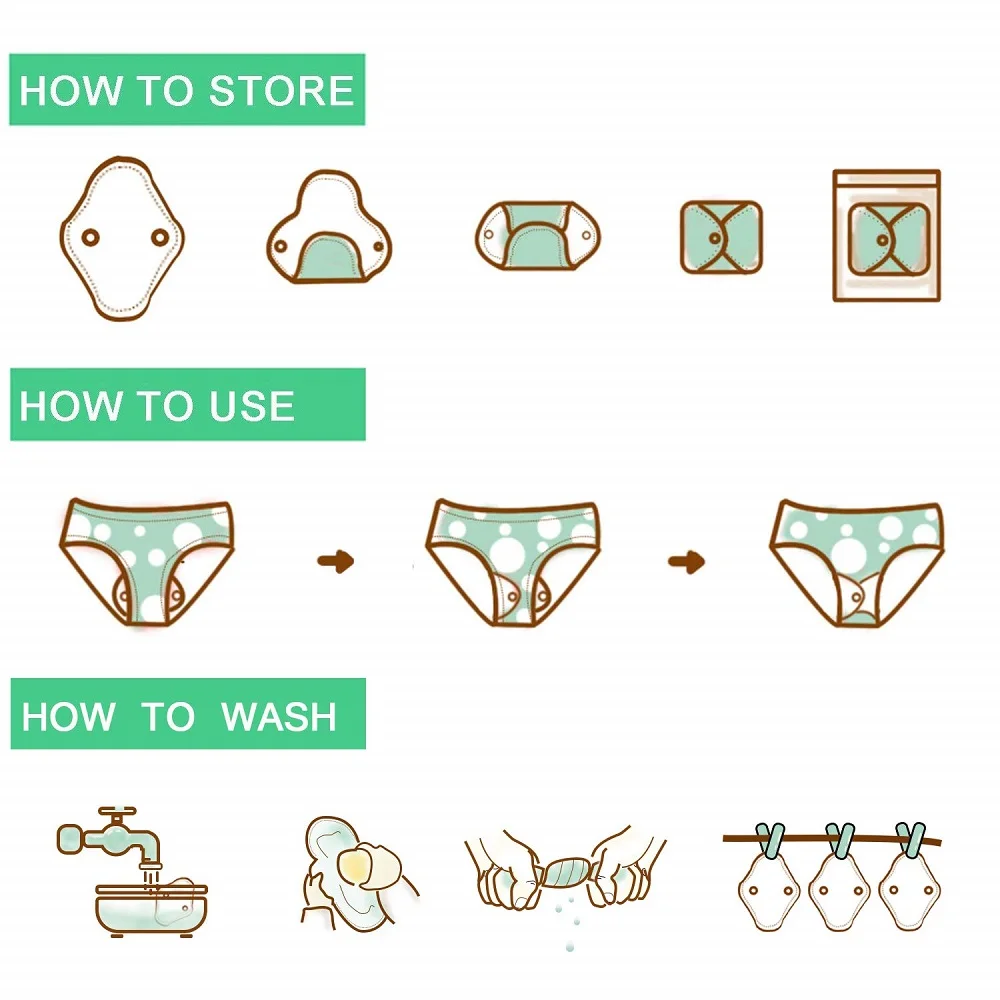 HOW TO STORE

HOW TO USE

HOW TO WASH