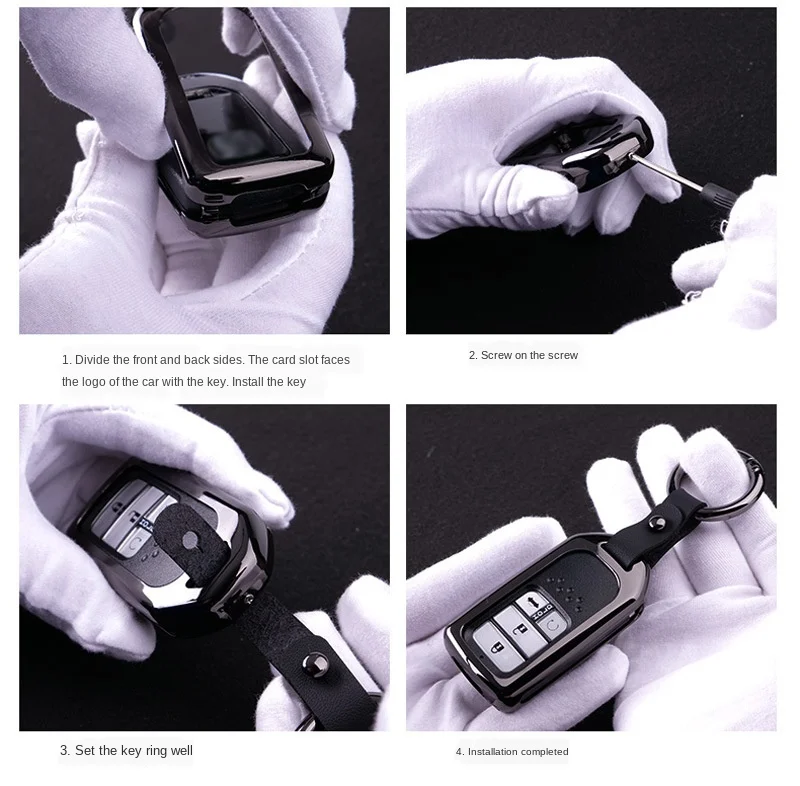 1. Divide the front and back sides. The card slot faces the logo of the car with the key. Install the key

2. Screw on the screw

3. Set the key ring well

4. Installation completed