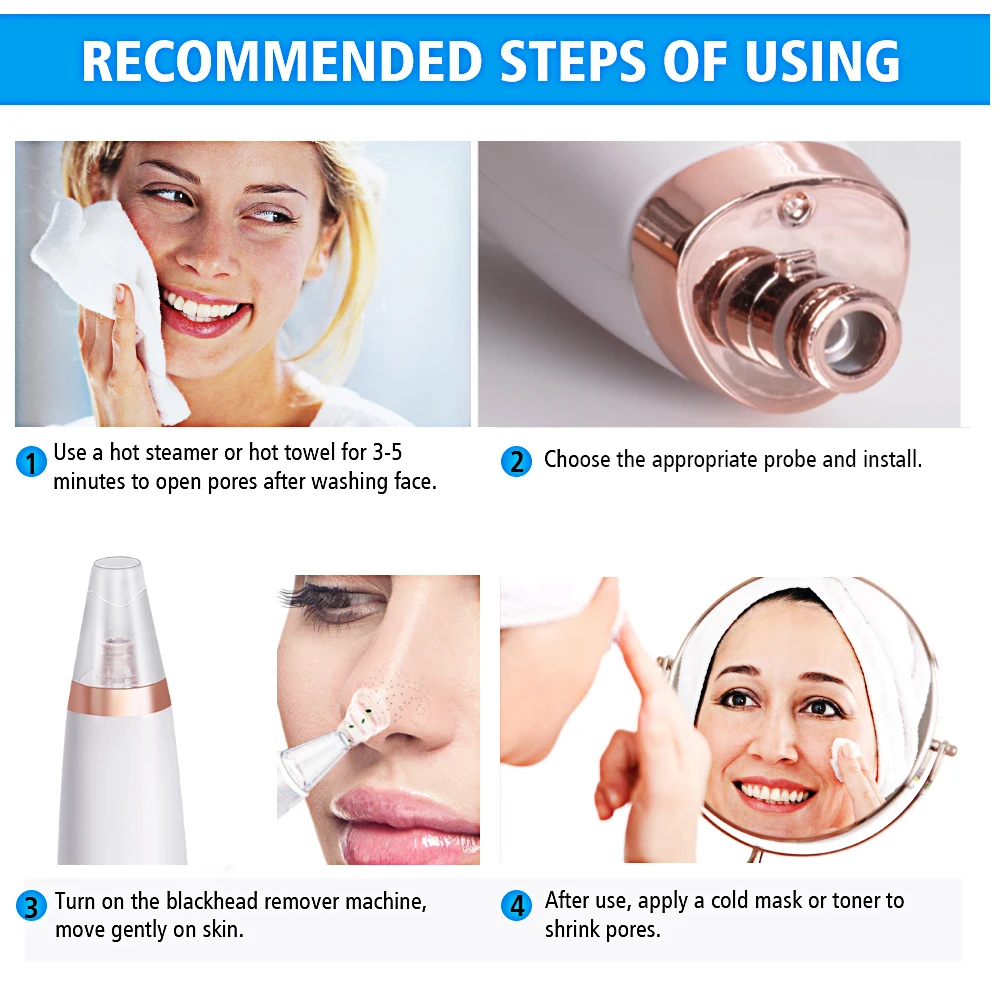 RECOMMENDED STEPS OF USING

1 Use a hot steamer or hot towel for 3-5 minutes to open pores after washing face.

2 Choose the appropriate probe and install.

3 Turn on the blackhead remover machine, move gently on skin.

4 After use, apply a cold mask or toner to shrink pores.