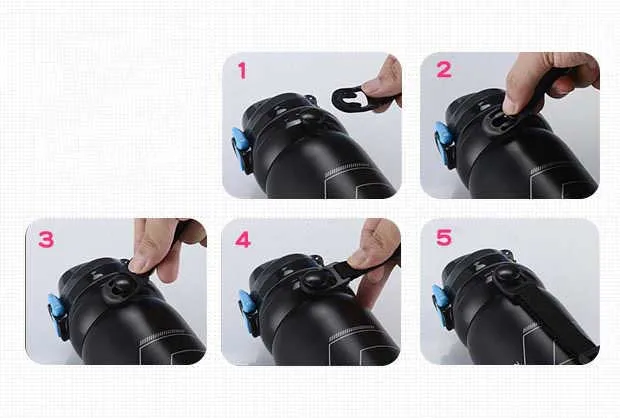 1

2

3

4

5