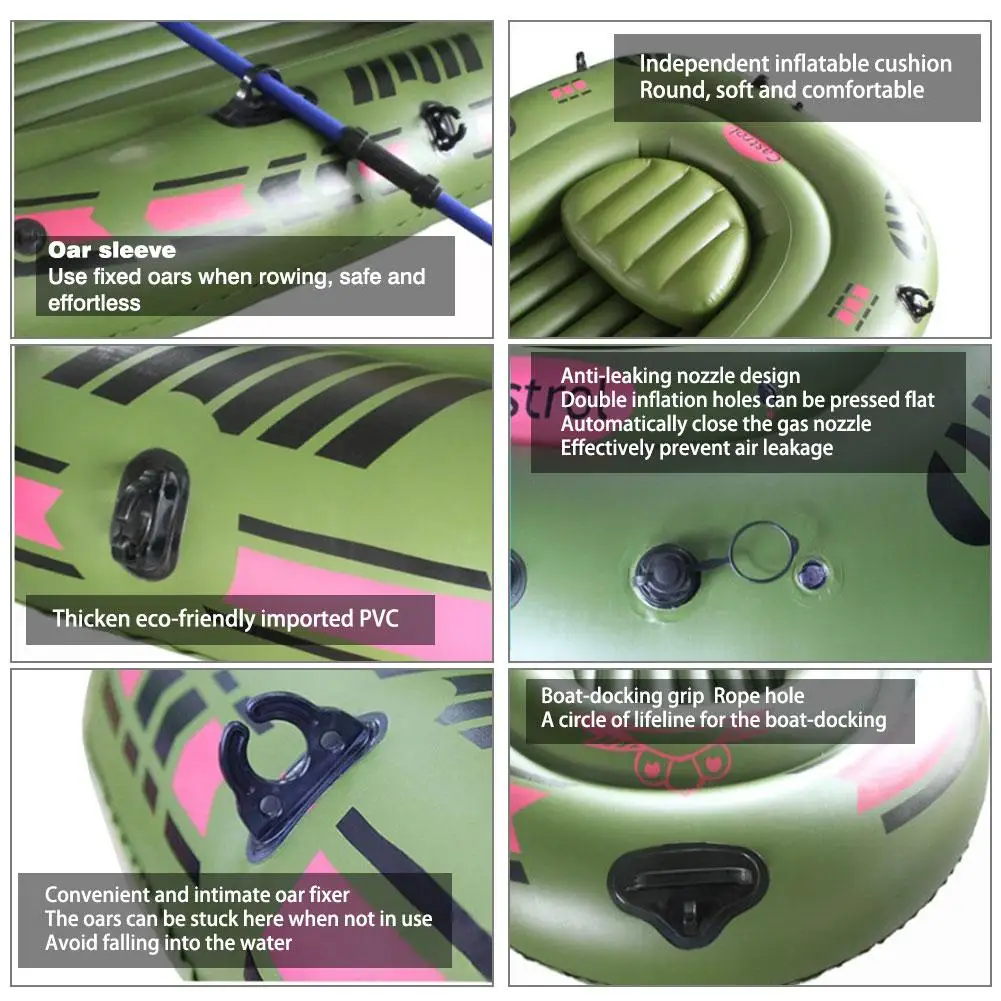 Oar sleeve
Use fixed oars when rowing, safe and effortless

Independent inflatable cushion
Round, soft and comfortable

Castrol

Thicken eco-friendly imported PVC

Anti-leaking nozzle design
Double inflation holes can be pressed flat
Automatically close the gas nozzle
Effectively prevent air leakage

Convenient and intimate oar fixer
The oars can be stuck here when not in use
Avoid falling into the water

Boat-docking grip Rope hole
A circle of lifeline for the boat-docking