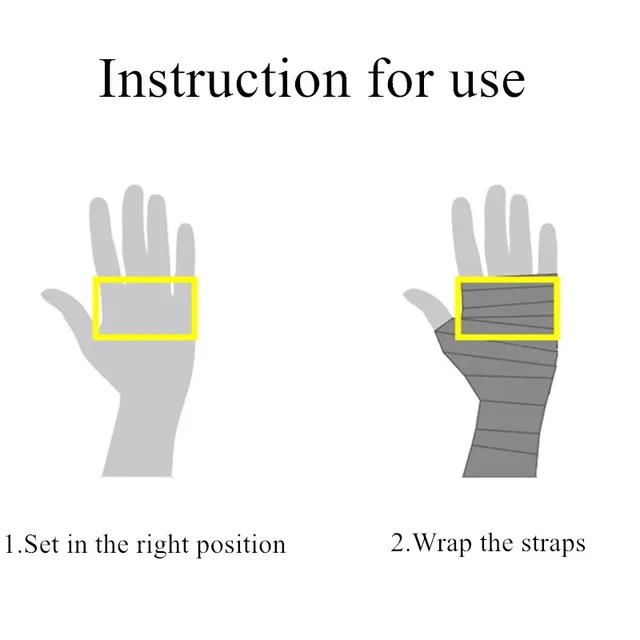 Instruction for use

1.Set in the right position

2.Wrap the straps