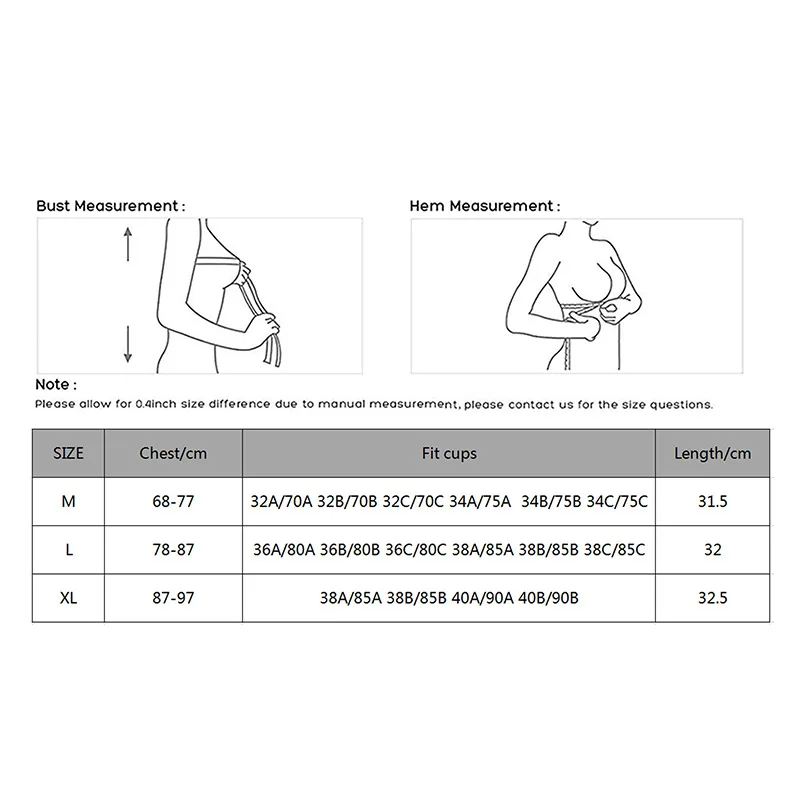 Bust Measurement :

Hem Measurement :

Note :
Please allow for 0.4inch size difference due to manual measurement, please contact us for the size questions.

| SIZE | Chest/cm | Fit cups | Length/cm |
|---|---|---|---|
| M | 68-77 | 32A/70A 32B/70B 32C/70C 34A/75A 34B/75B 34C/75C | 31.5 |
| L | 78-87 | 36A/80A 36B/80B 36C/80C 38A/85A 38B/85B 38C/85C | 32 |
| XL | 87-97 | 38A/85A 38B/85B 40A/90A 40B/90B | 32.5 |