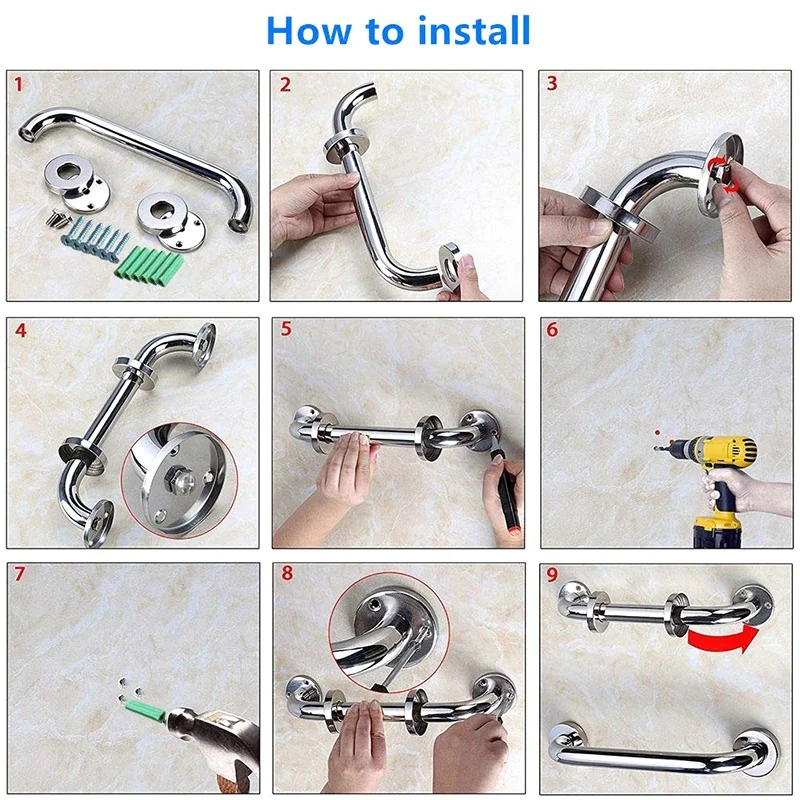 How to install

1

2

3

4

5

6

7

8

9