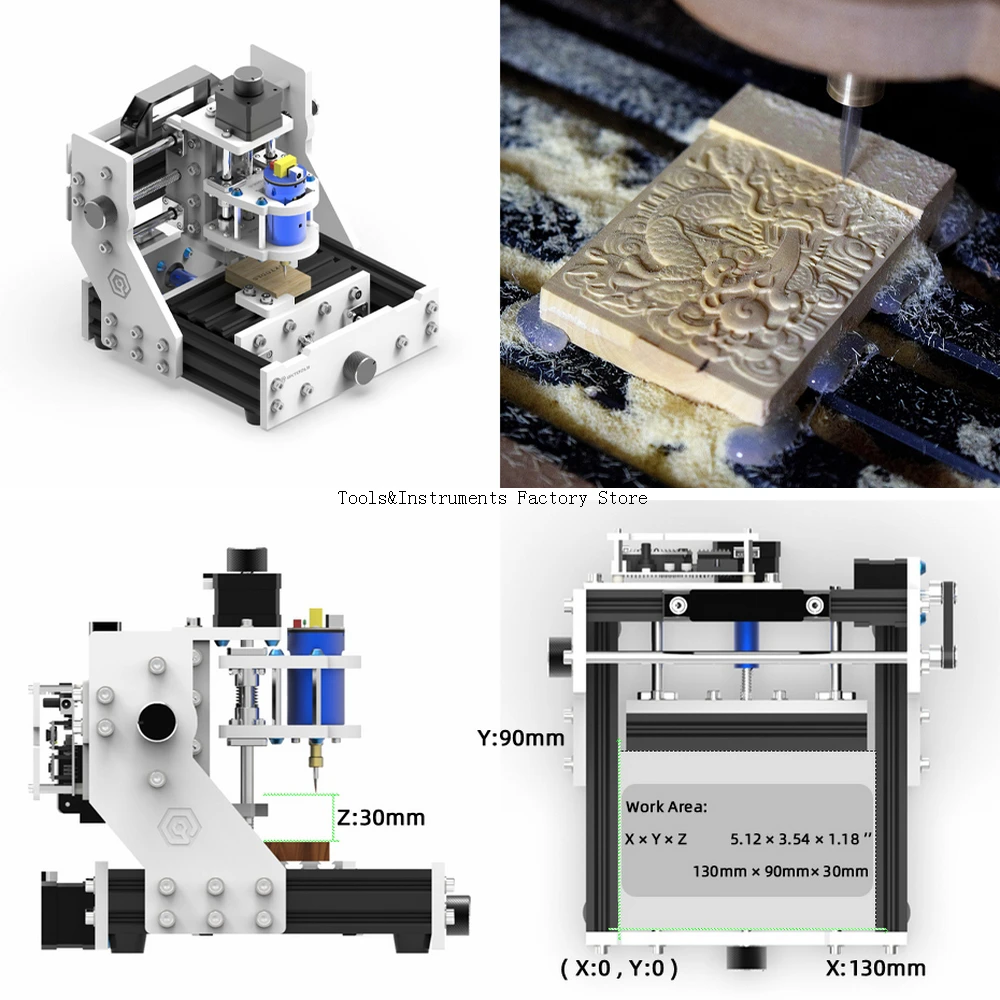 Tools&Instruments Factory Store

Z:30mm

Y:90mm

Work Area:

X × Y × Z 5.12 × 3.54 × 1.18 ''

130mm × 90mm× 30mm

( X:0 , Y:0 )

X:130mm