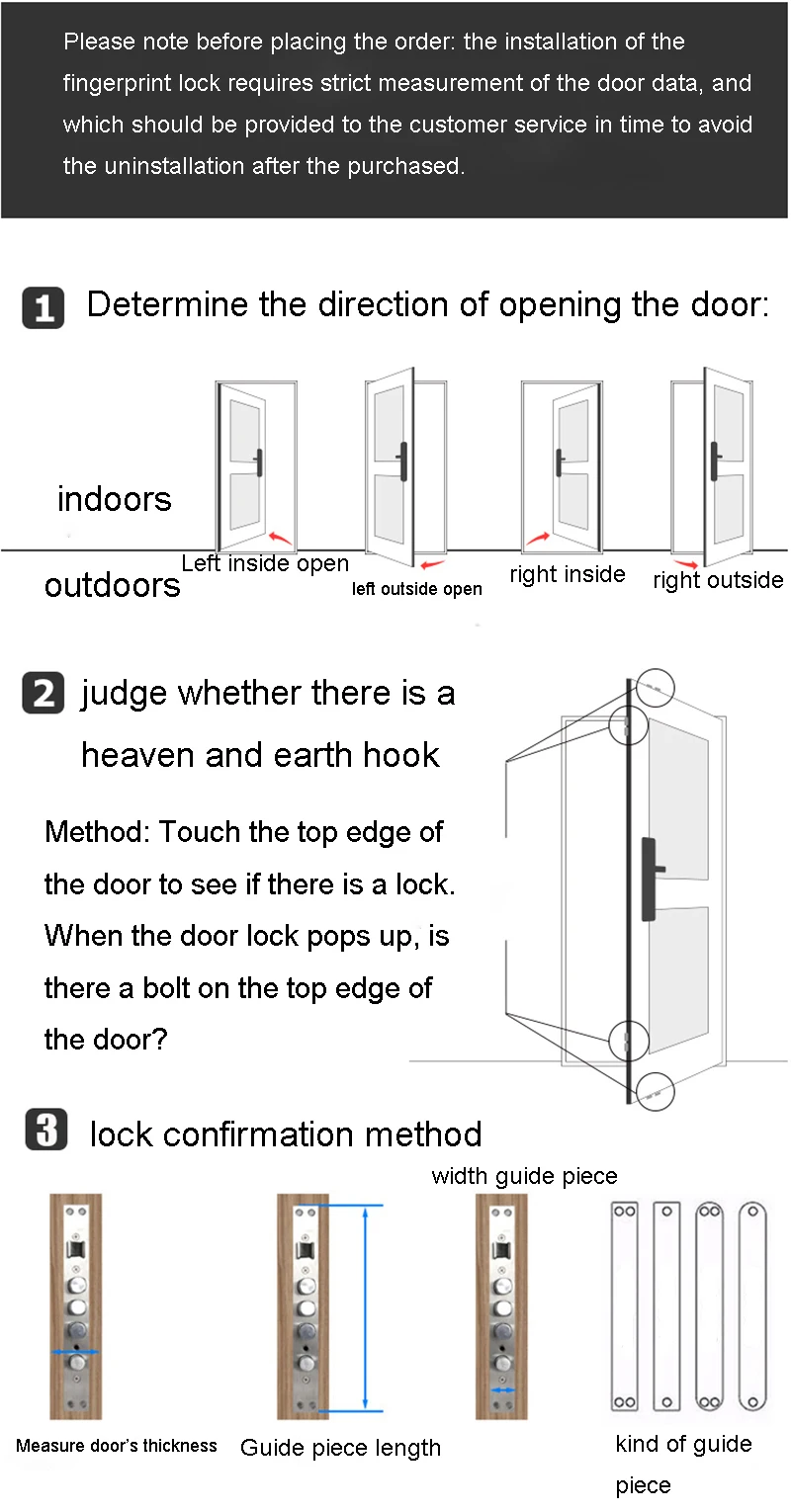 Please note before placing the order: the installation of the fingerprint lock requires strict measurement of the door data, and which should be provided to the customer service in time to avoid the uninstallation after the purchased.

1 Determine the direction of opening the door:

indoors

outdoors

Left inside open

left outside open

right inside

right outside

2 judge whether there is a heaven and earth hook

Method: Touch the top edge of the door to see if there is a lock. When the door lock pops up, is there a bolt on the top edge of the door?

3 lock confirmation method

width guide piece

Measure door's thickness

Guide piece length

kind of guide piece