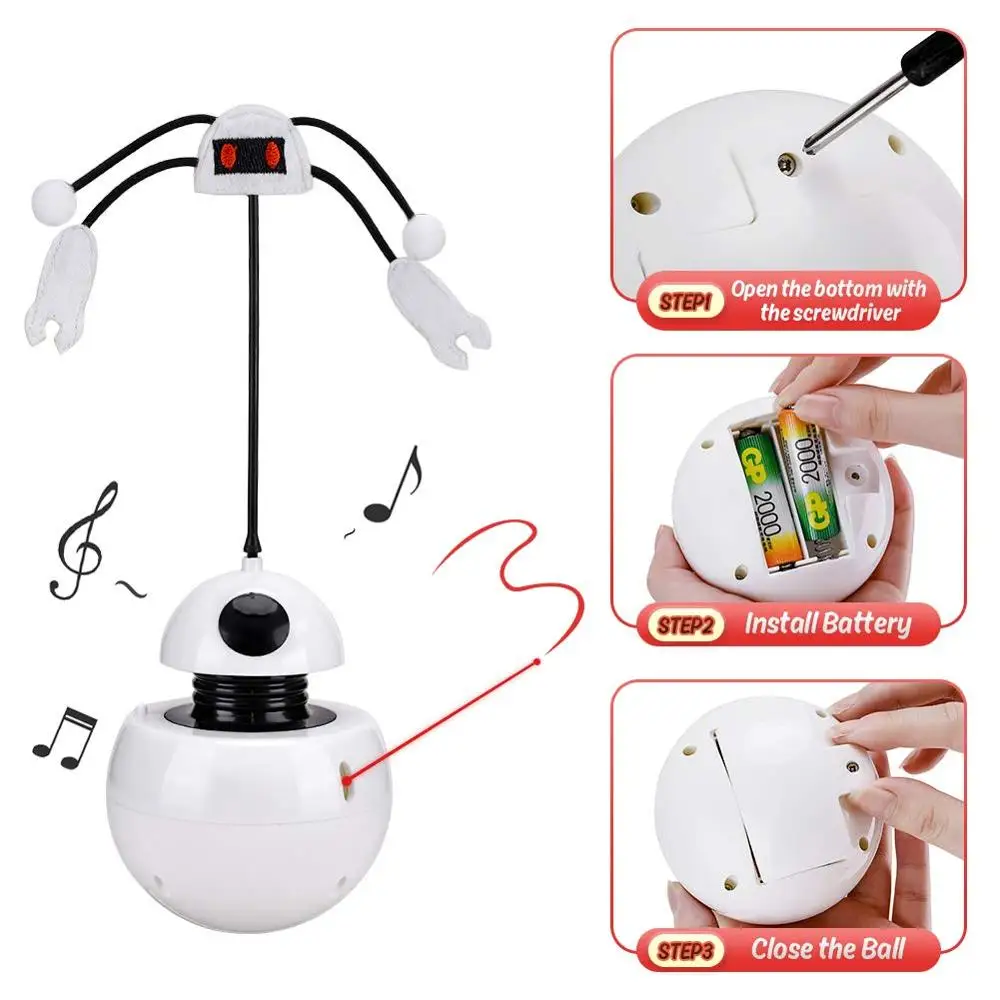 STEP1 Open the bottom with the screwdriver

GP 2000
GP 2000

STEP2 Install Battery

STEP3 Close the Ball