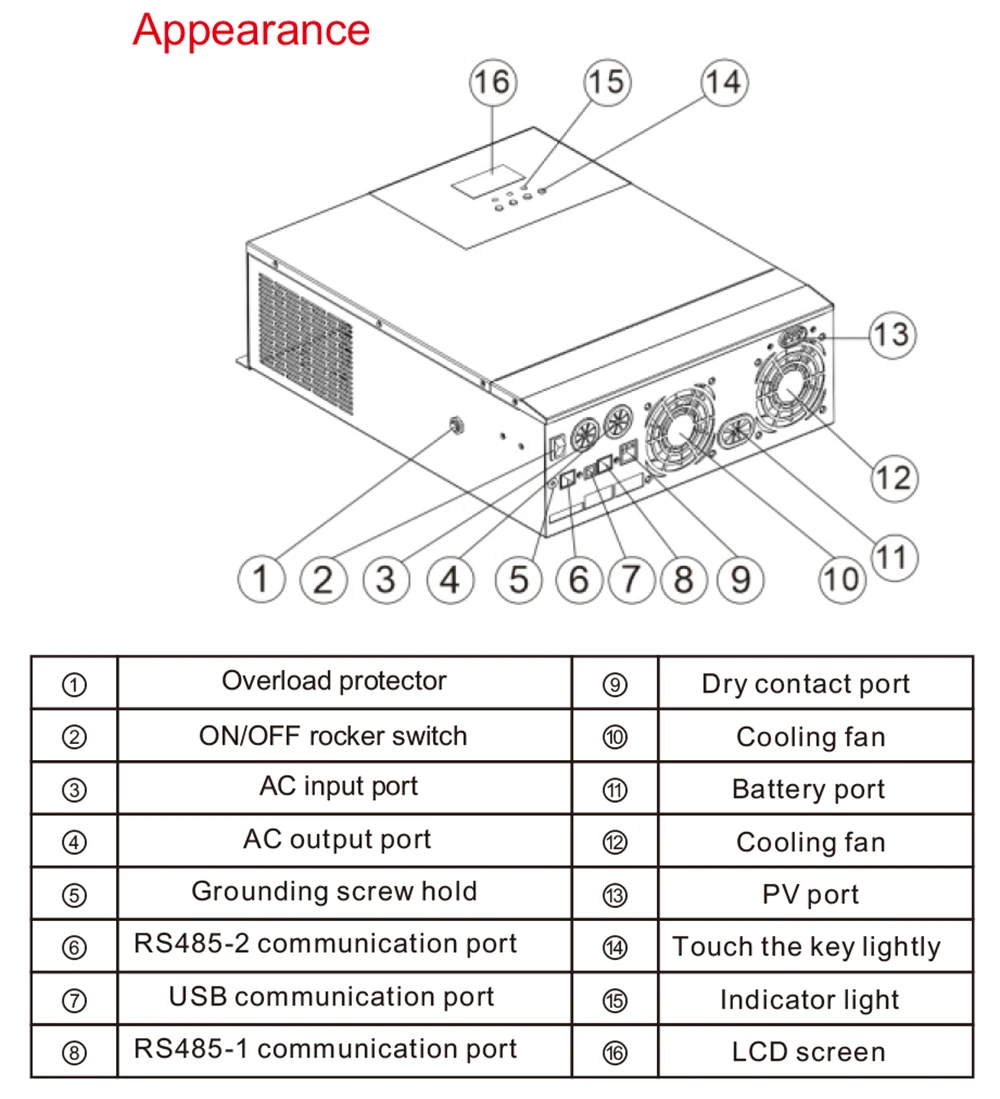 Appearance

16 15 14

13

12

11

1 2 3 4 5 6 7 8 9 10

| ① | Overload protector | ⑨ | Dry contact port |
|---|---|---|---|
| ② | ON/OFF rocker switch | ⑩ | Cooling fan |
| ③ | AC input port | ⑪ | Battery port |
| ④ | AC output port | ⑫ | Cooling fan |
| ⑤ | Grounding screw hold | ⑬ | PV port |
| ⑥ | RS485-2 communication port | ⑭ | Touch the key lightly |
| ⑦ | USB communication port | ⑮ | Indicator light |
| ⑧ | RS485-1 communication port | ⑯ | LCD screen |