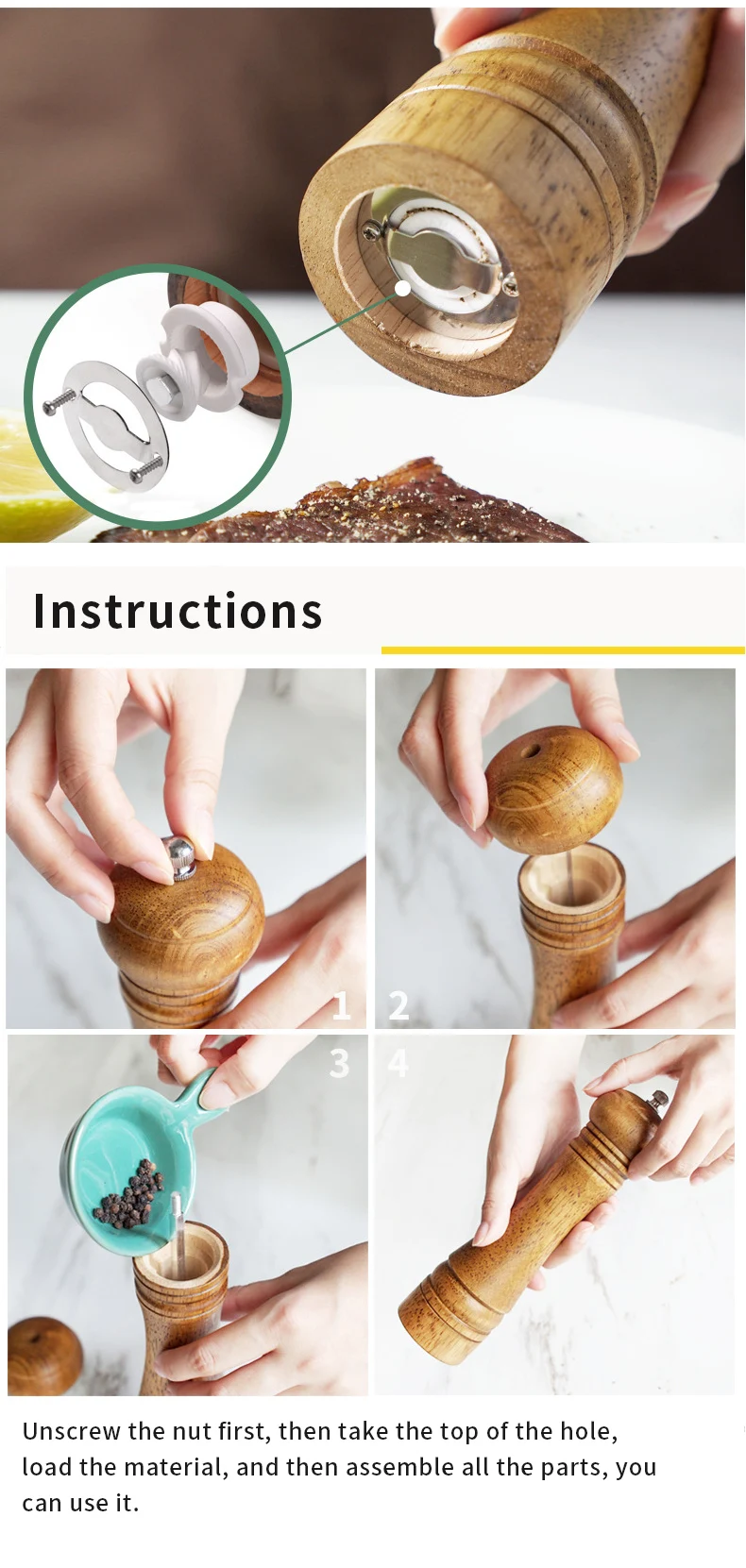 Instructions

1

2

3

4

Unscrew the nut first, then take the top of the hole, load the material, and then assemble all the parts, you can use it.