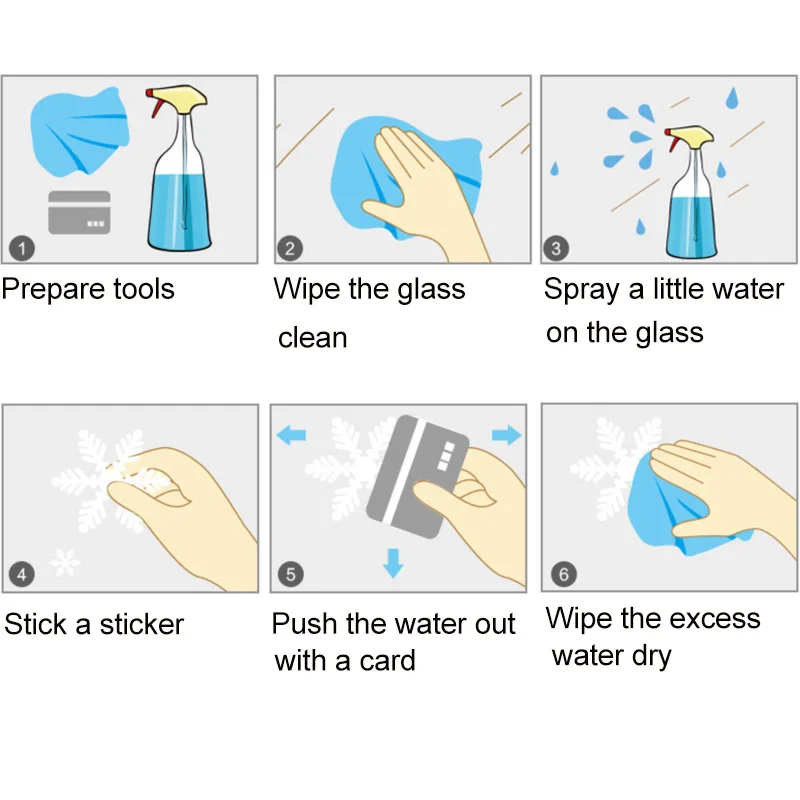 1
Prepare tools

2
Wipe the glass clean

3
Spray a little water on the glass

4
Stick a sticker

5
Push the water out with a card

6
Wipe the excess water dry